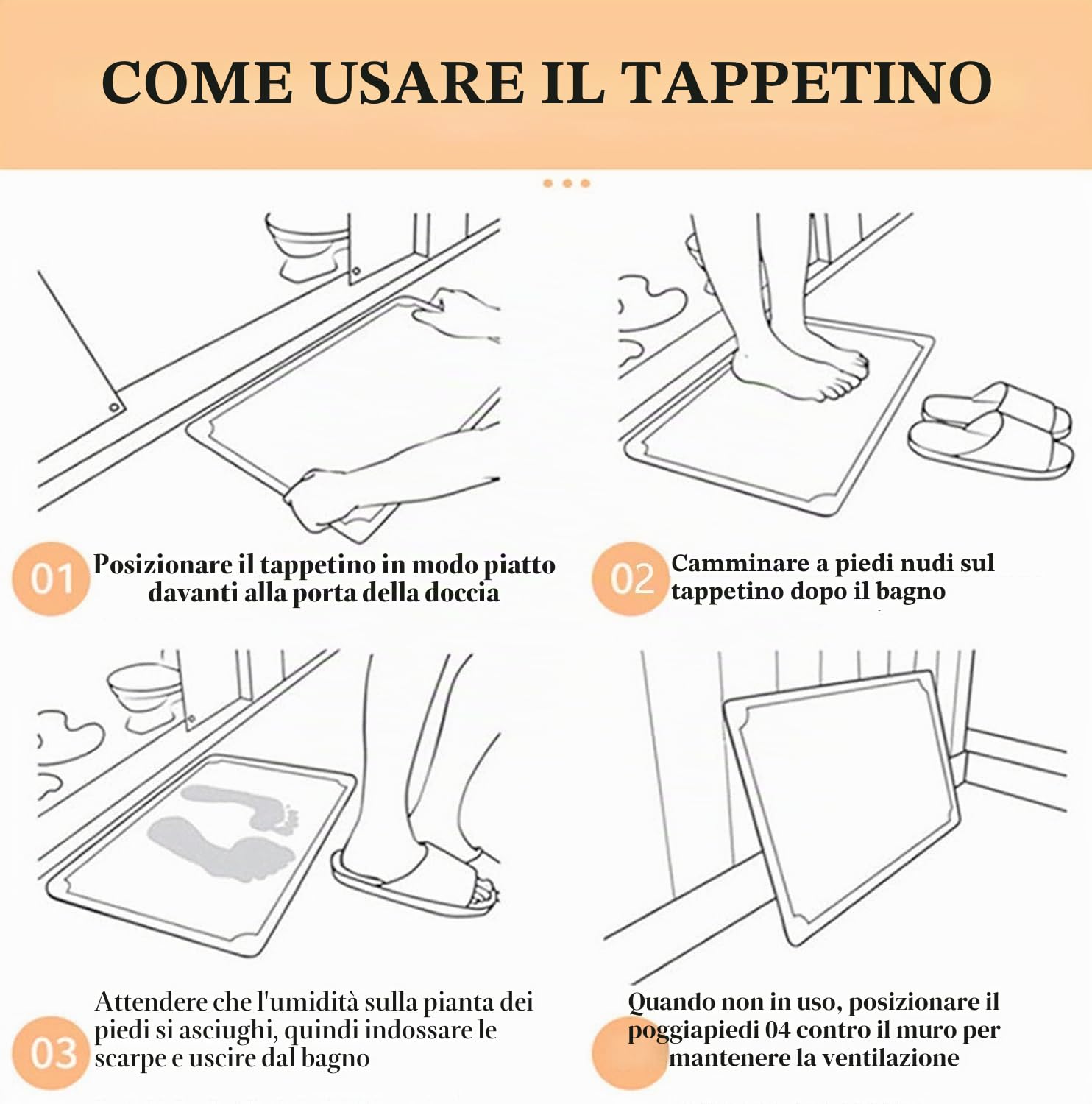 COME USARE IL TAPPETINO

01 Posizionare il tappetino in modo piatto davanti alla porta della doccia

02 Camminare a piedi nudi sul tappetino dopo il bagno

03 Attendere che l'umidità sulla pianta dei piedi si asciughi, quindi indossare le scarpe e uscire dal bagno

Quando non in uso, posizionare il poggiapiedi 04 contro il muro per mantenere la ventilazione