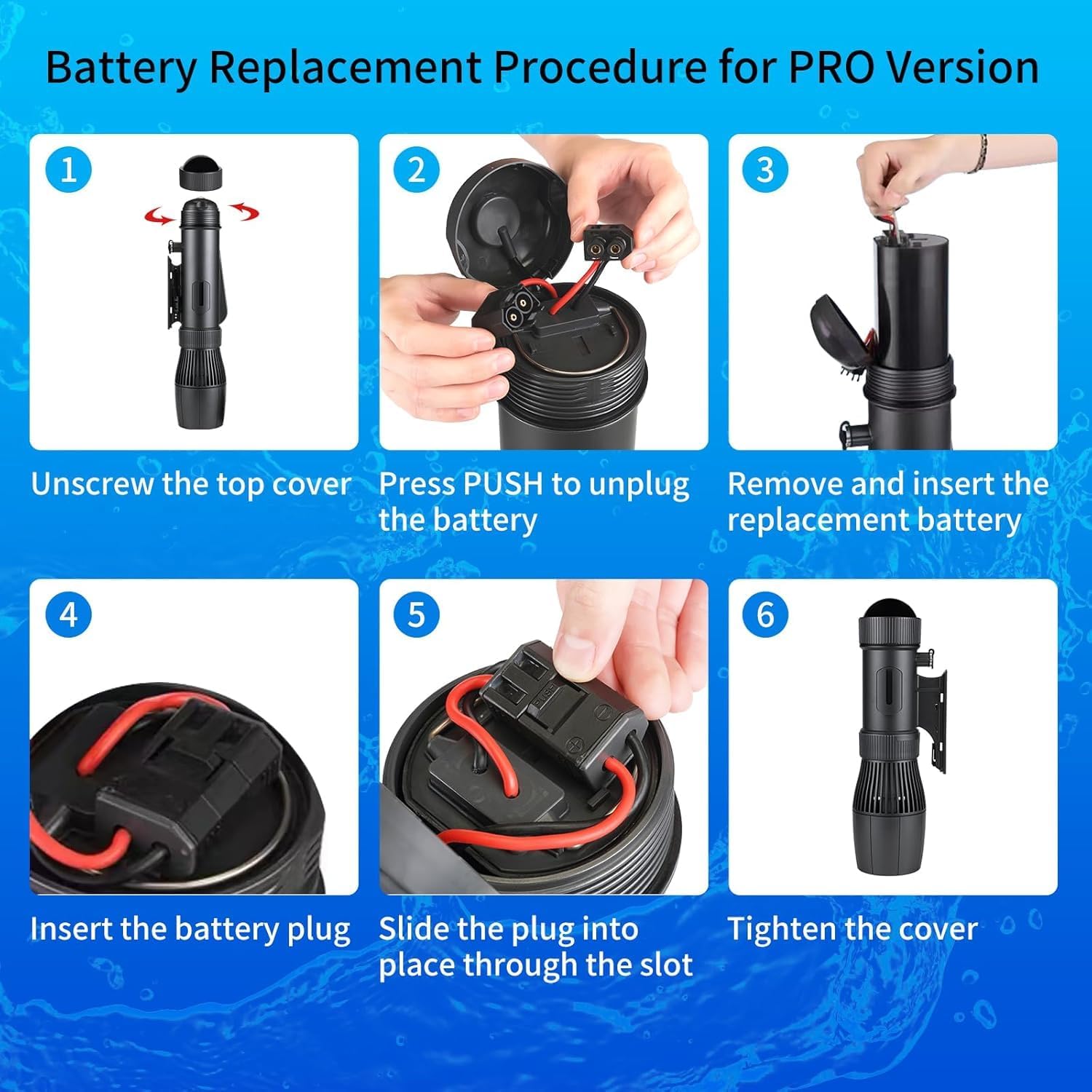 Battery Replacement Procedure for PRO Version

1

Unscrew the top cover

2

Press PUSH to unplug the battery

3

Remove and insert the replacement battery

4

Insert the battery plug

5

Slide the plug into place through the slot

6

Tighten the cover