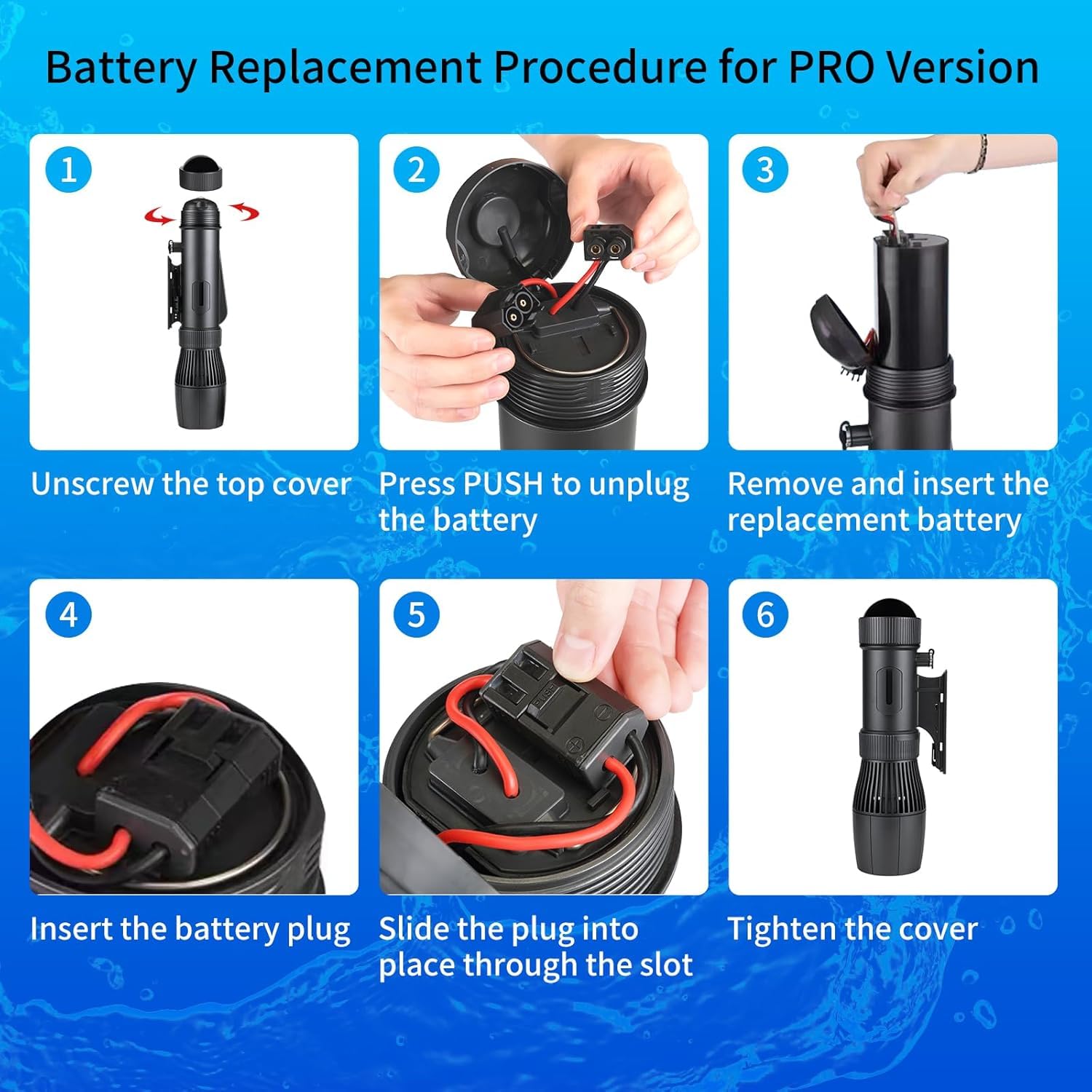 Battery Replacement Procedure for PRO Version

1

Unscrew the top cover

2

Press PUSH to unplug the battery

3

Remove and insert the replacement battery

4

Insert the battery plug

5

Slide the plug into place through the slot

6

Tighten the cover