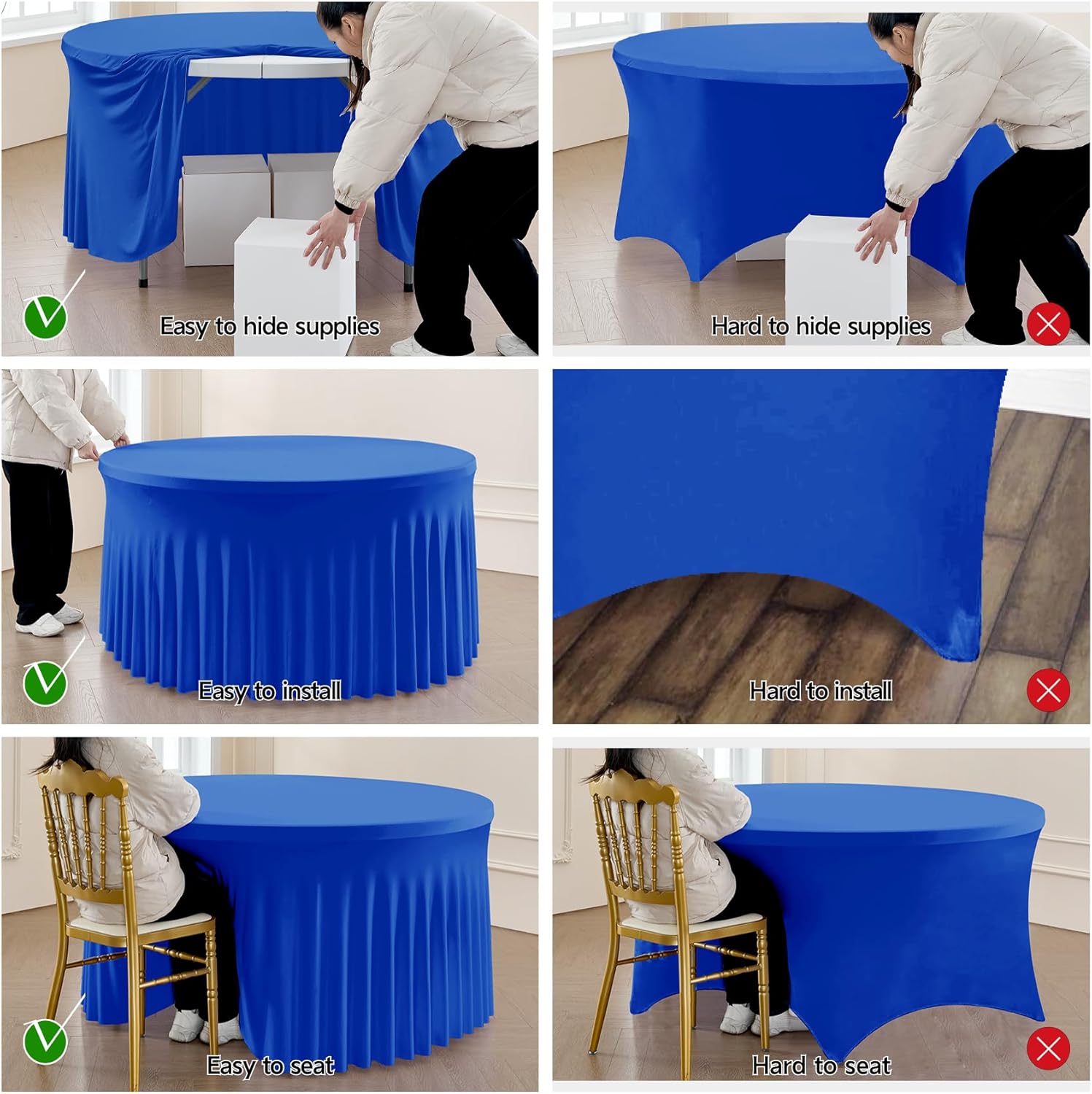 Easy to hide supplies

Hard to hide supplies

Easy to install

Hard to install

Easy to seat

Hard to seat