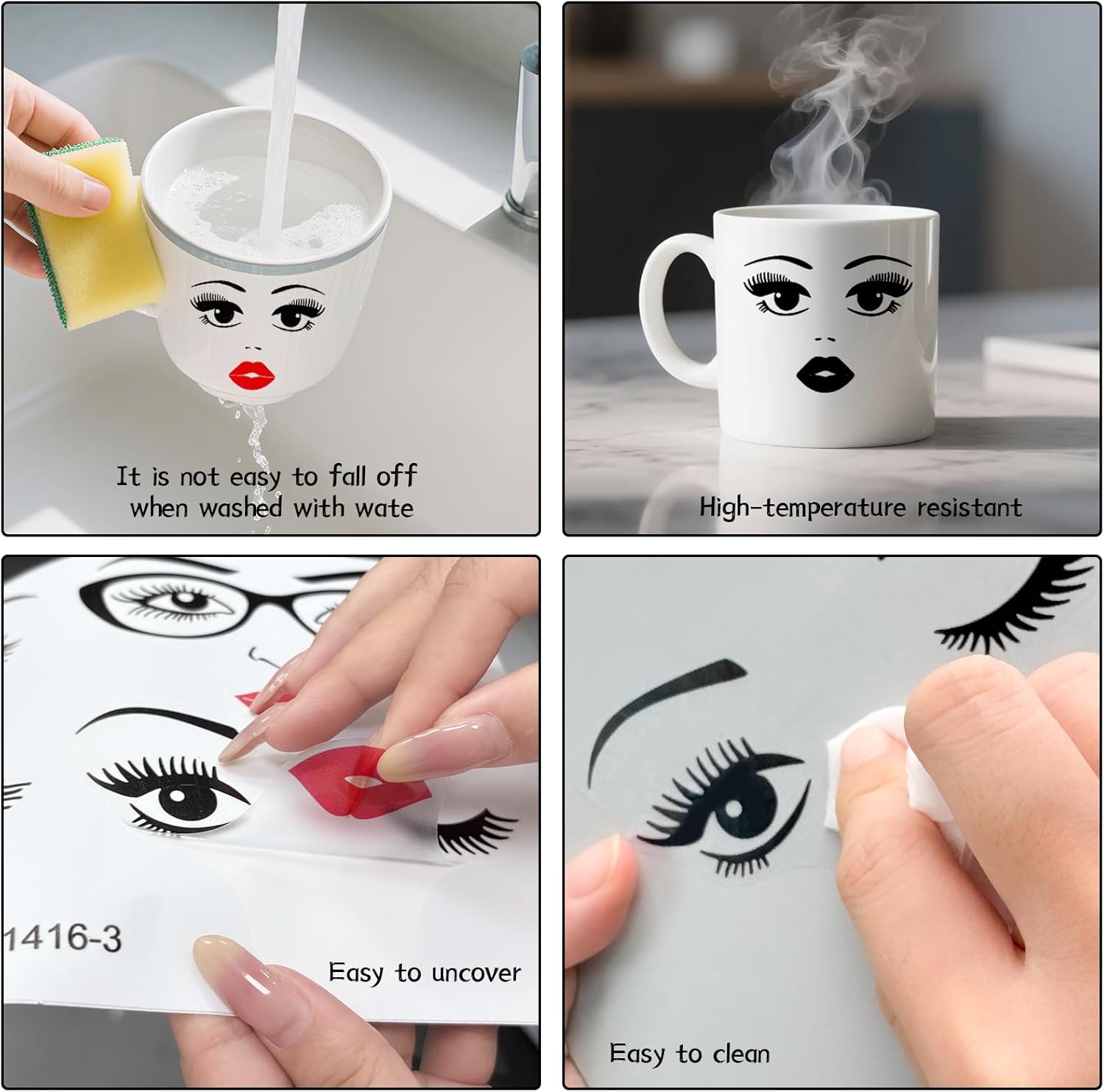 It is not easy to fall off when washed with wate

High-temperature resistant

1416-3

Easy to uncover

Easy to clean