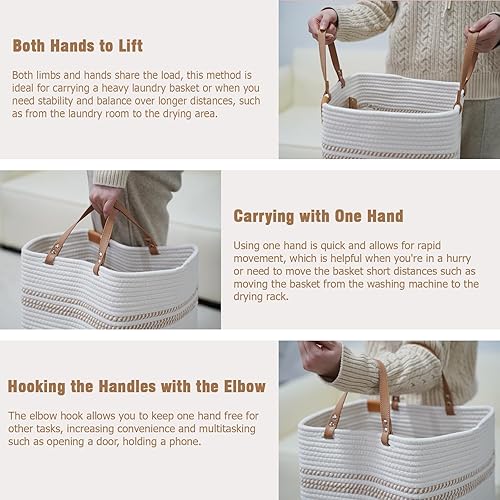 Both Hands to Lift

Both limbs and hands share the load, this method is ideal for carrying a heavy laundry basket or when you need stability and balance over longer distances, such as from the laundry room to the drying area.

Carrying with One Hand

Using one hand is quick and allows for rapid movement, which is helpful when you're in a hurry or need to move the basket short distances such as moving the basket from the washing machine to the drying rack.

Hooking the Handles with the Elbow

The elbow hook allows you to keep one hand free for other tasks, increasing convenience and multitasking such as opening a door, holding a phone.