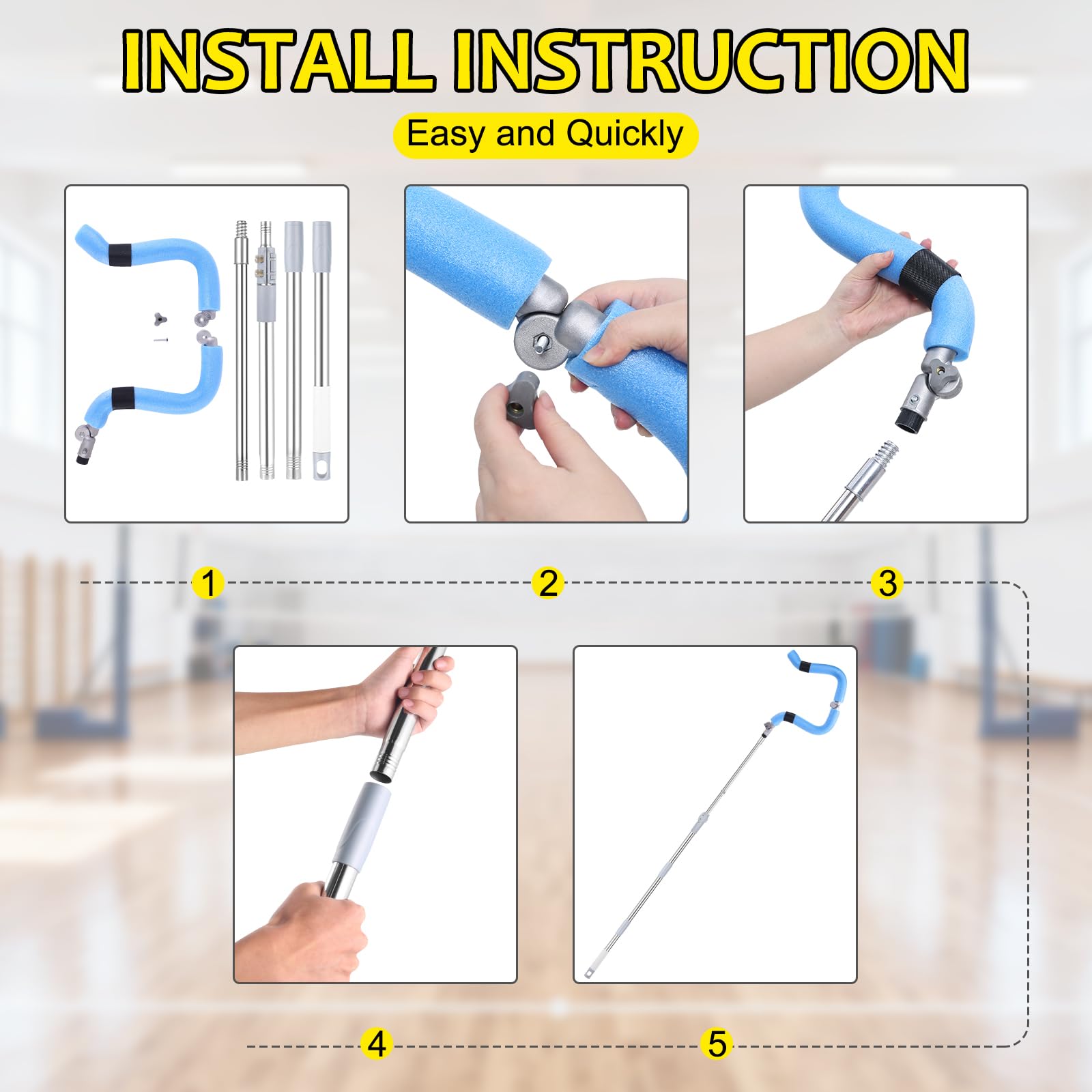 INSTALL INSTRUCTION

Easy and Quickly

1

2

3

4

5