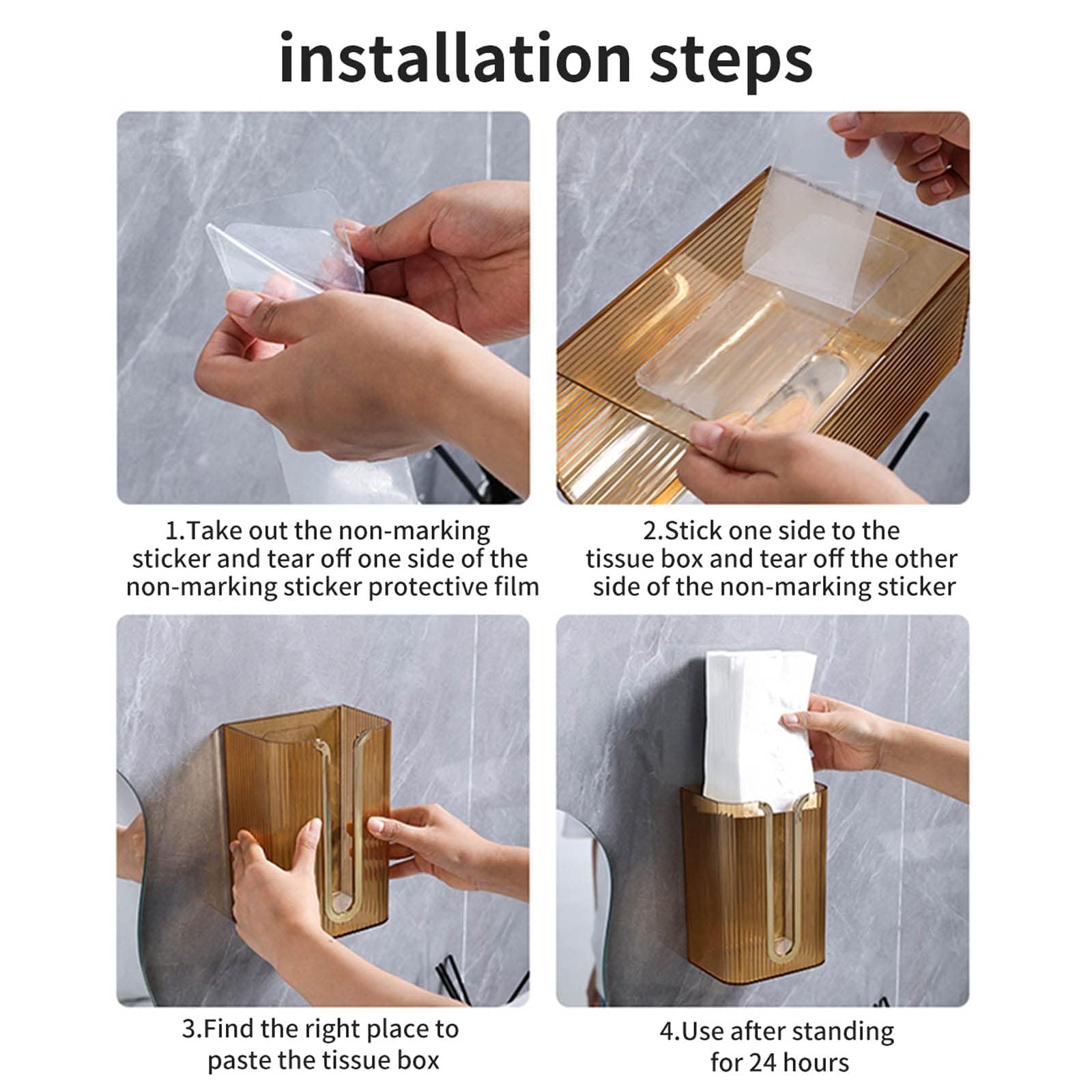 installation steps

1.Take out the non-marking sticker and tear off one side of the non-marking sticker protective film

2.Stick one side to the tissue box and tear off the other side of the non-marking sticker

3.Find the right place to paste the tissue box

4.Use after standing for 24 hours