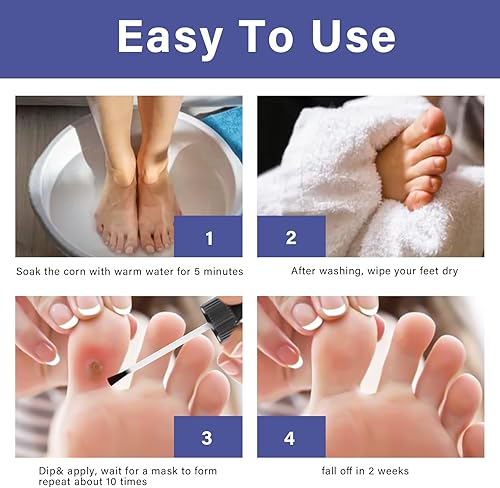 Easy To Use

1

Soak the corn with warm water for 5 minutes

2

After washing, wipe your feet dry

3

Dip& apply, wait for a mask to form repeat about 10 times

4

fall off in 2 weeks