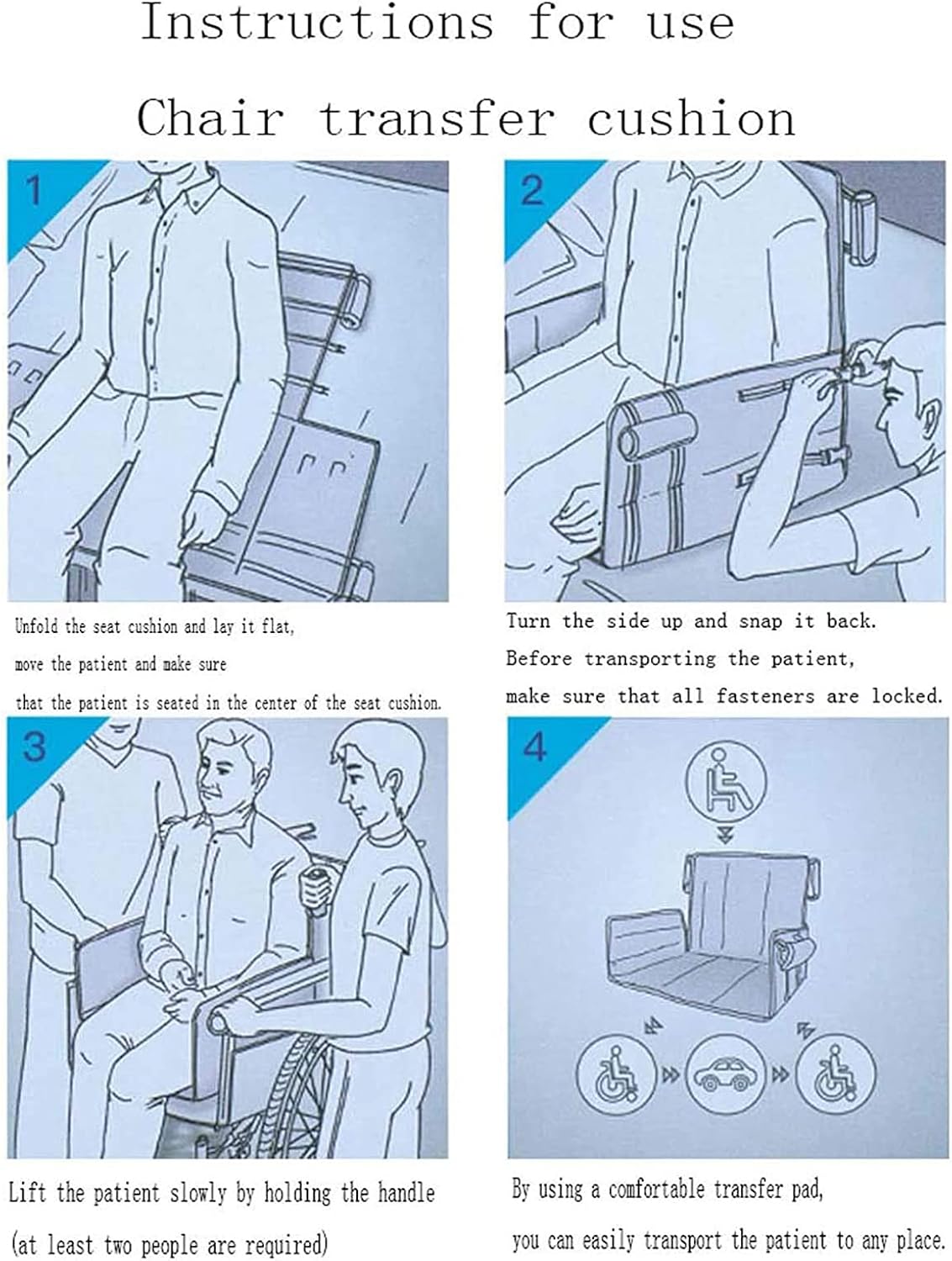 Instructions for use

Chair transfer cushion

1

Unfold the seat cushion and lay it flat, move the patient and make sure that the patient is seated in the center of the seat cushion.

2

Turn the side up and snap it back. Before transporting the patient, make sure that all fasteners are locked.

3

Lift the patient slowly by holding the handle (at least two people are required)

4

By using a comfortable transfer pad, you can easily transport the patient to any place.