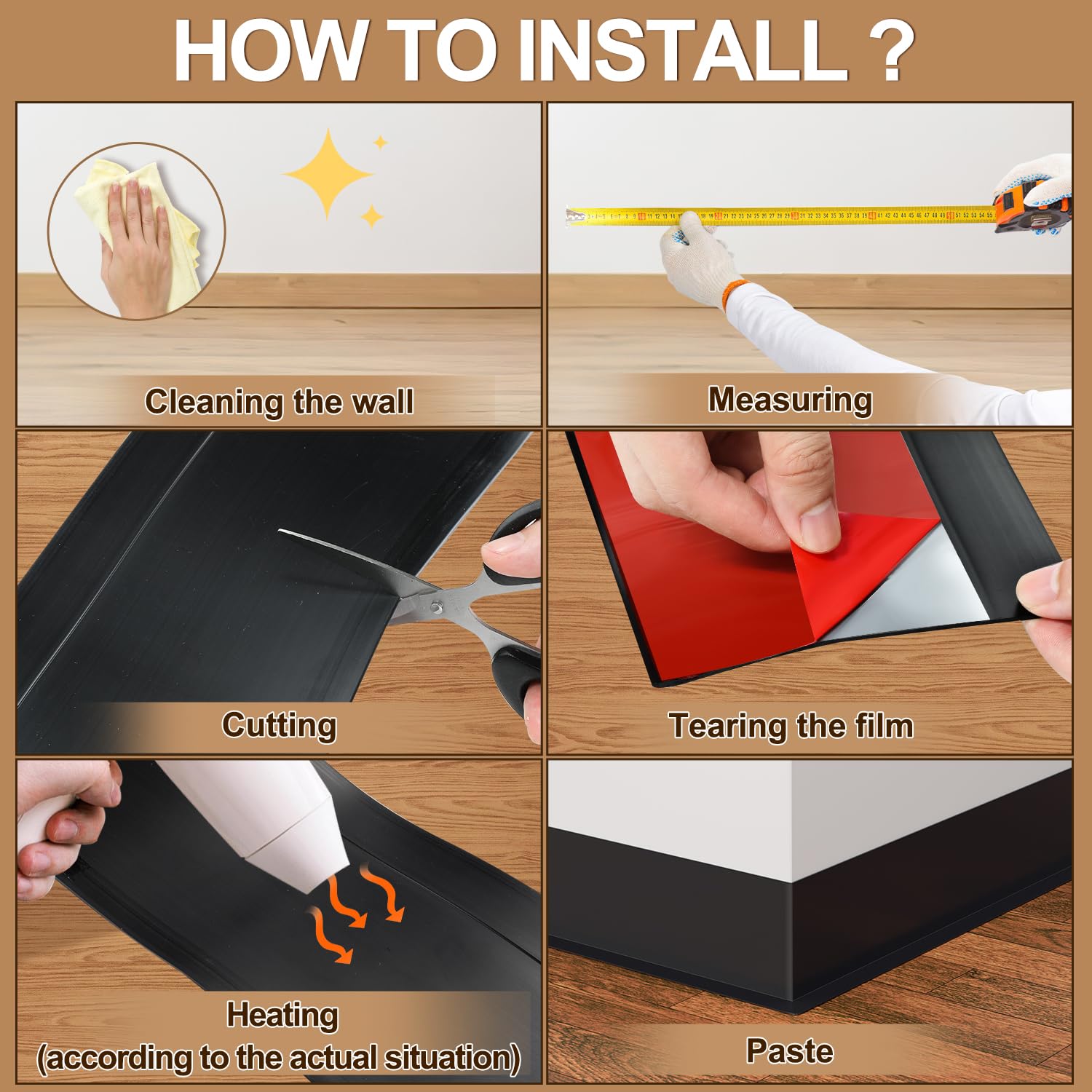 HOW TO INSTALL ?

Cleaning the wall

Measuring

Cutting

Tearing the film

Heating
(according to the actual situation)

Paste