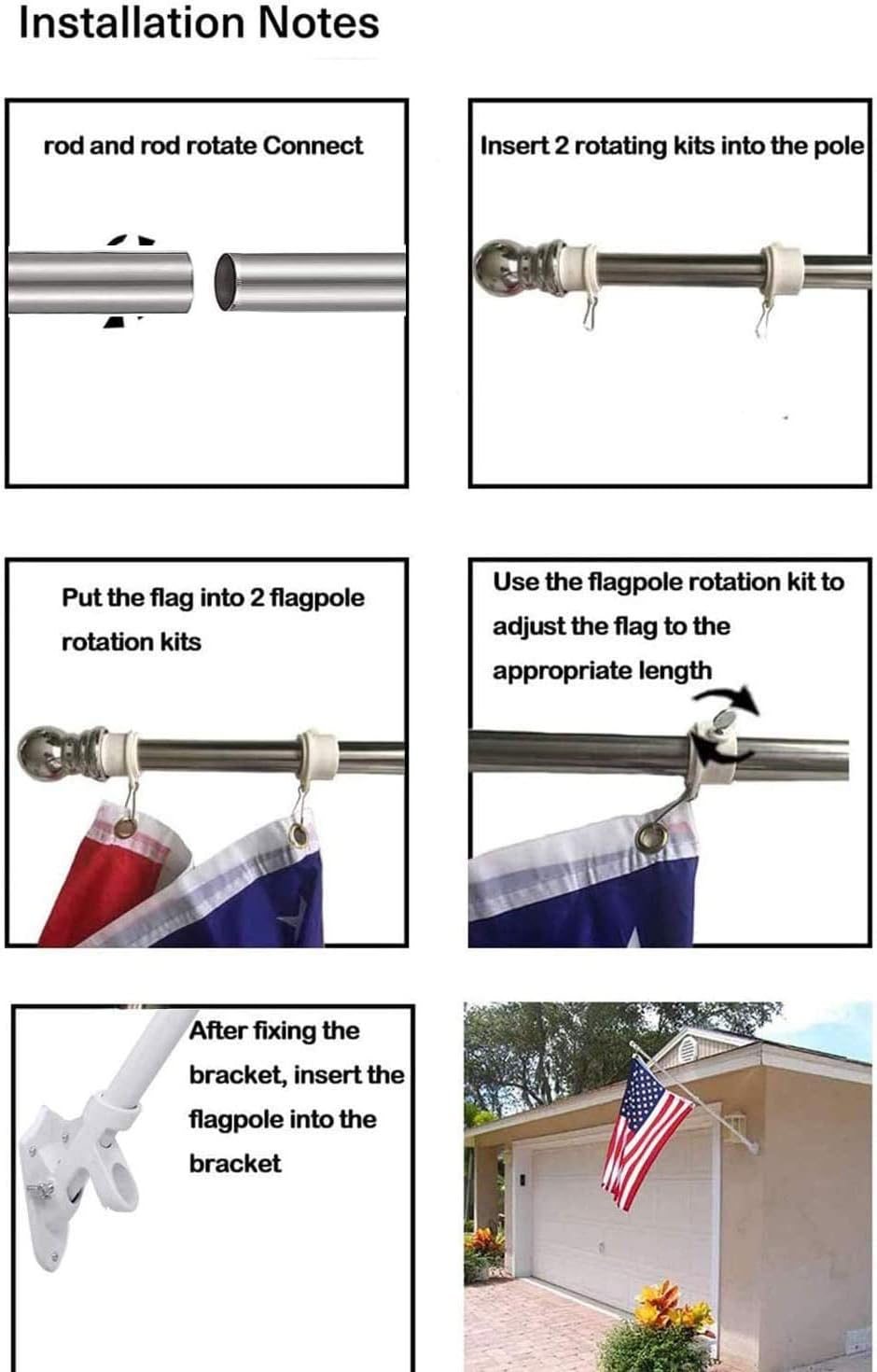 Installation Notes

rod and rod rotate Connect

Insert 2 rotating kits into the pole

Put the flag into 2 flagpole rotation kits

Use the flagpole rotation kit to adjust the flag to the appropriate length

After fixing the bracket, insert the flagpole into the bracket