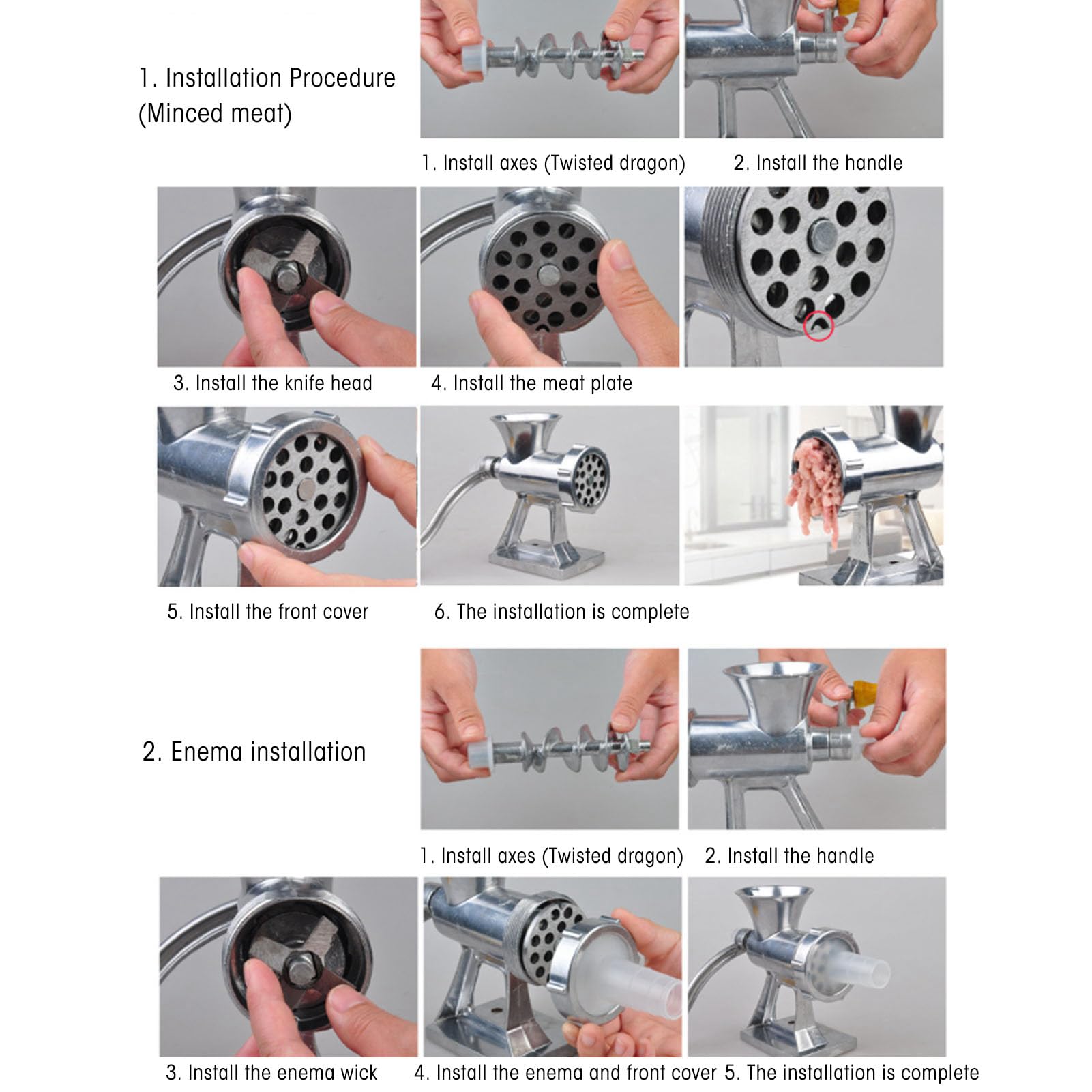 1. Installation Procedure (Minced meat)

1. Install axes (Twisted dragon)

2. Install the handle

3. Install the knife head

4. Install the meat plate

5. Install the front cover

6. The installation is complete

2. Enema installation

1. Install axes (Twisted dragon)

2. Install the handle

3. Install the enema wick

4. Install the enema and front cover

5. The installation is complete