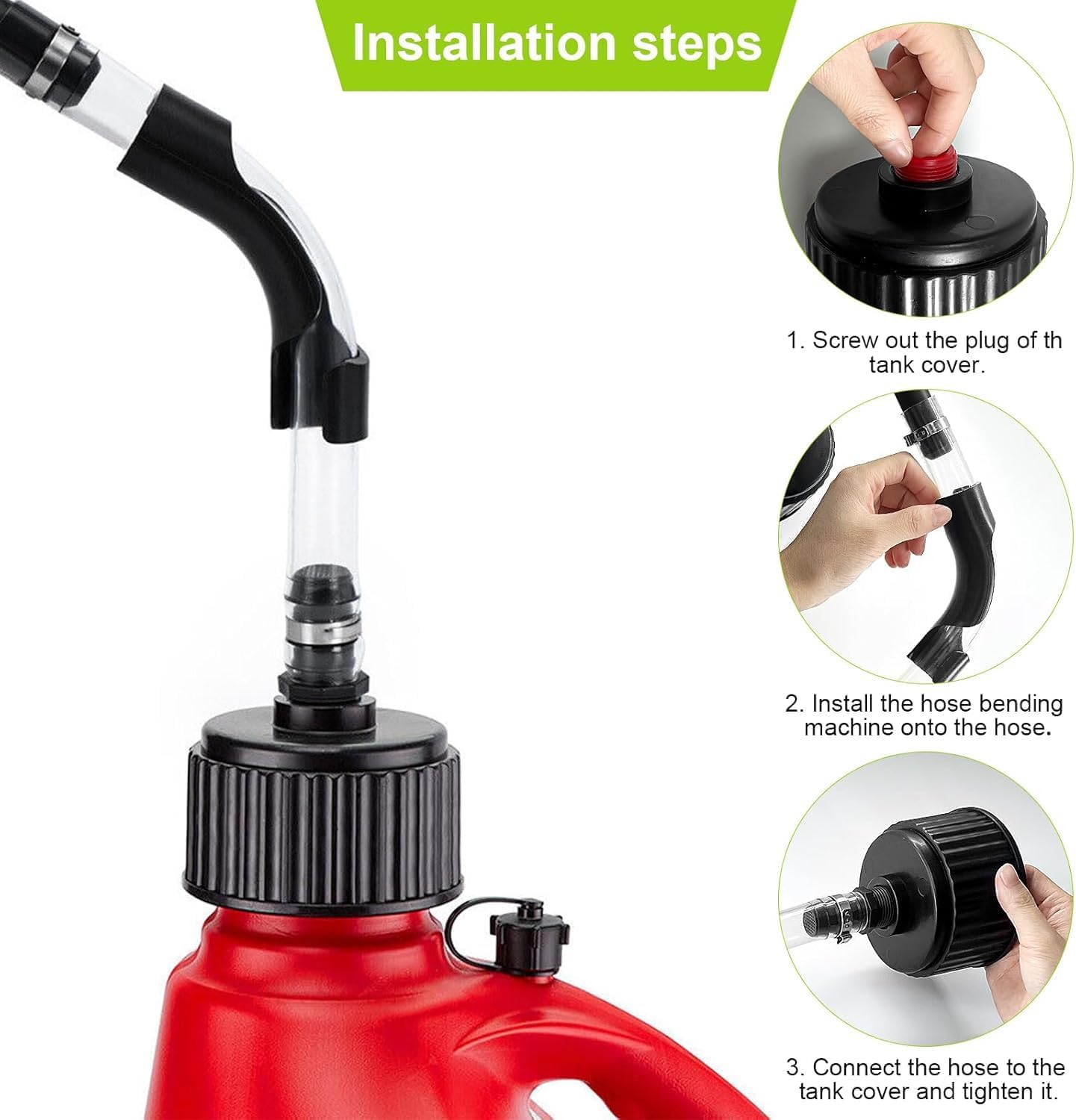 Installation steps

1. Screw out the plug of th tank cover.

2. Install the hose bending machine onto the hose.

3. Connect the hose to the tank cover and tighten it.