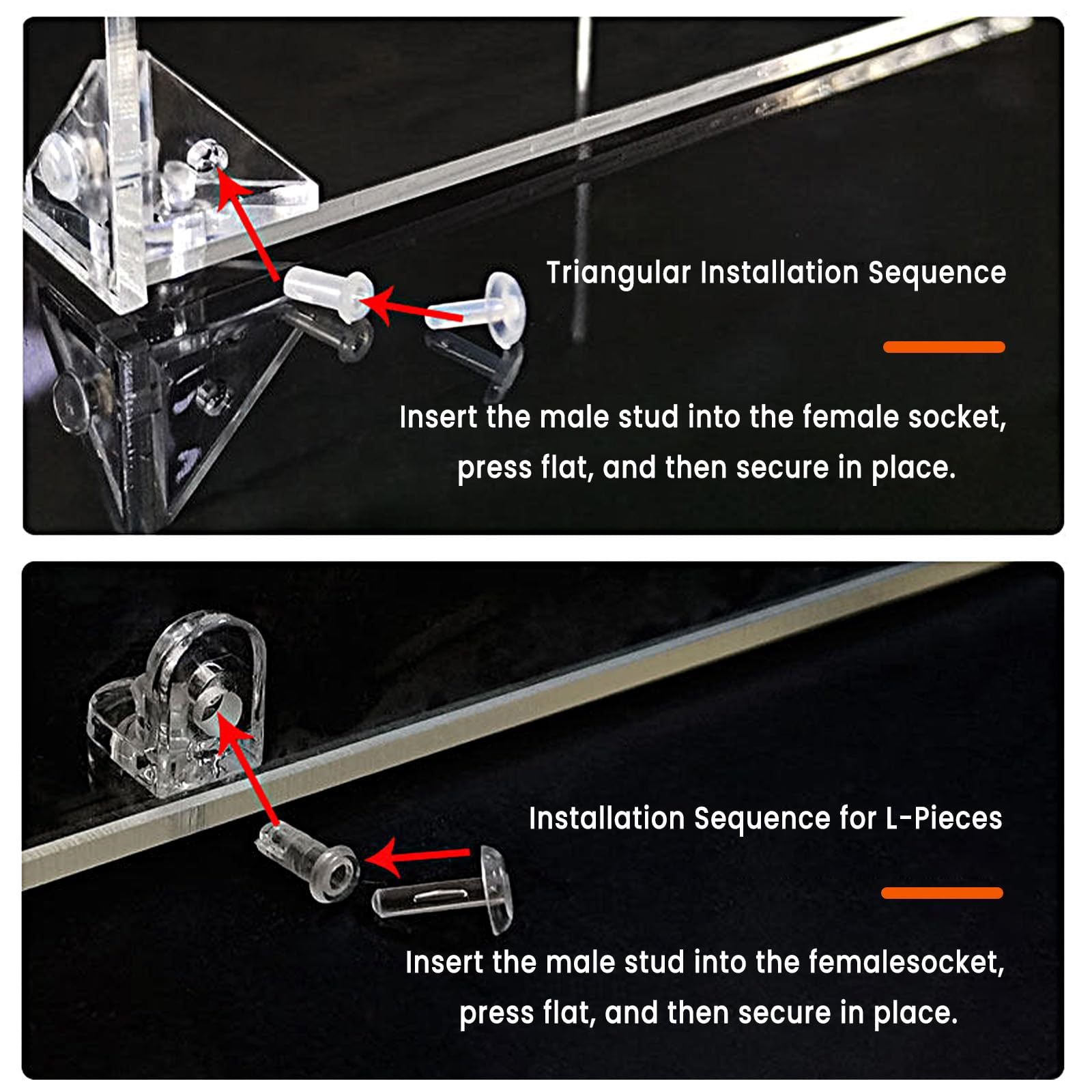 Triangular Installation Sequence

Insert the male stud into the female socket, press flat, and then secure in place.

Installation Sequence for L-Pieces

Insert the male stud into the femalesocket, press flat, and then secure in place.