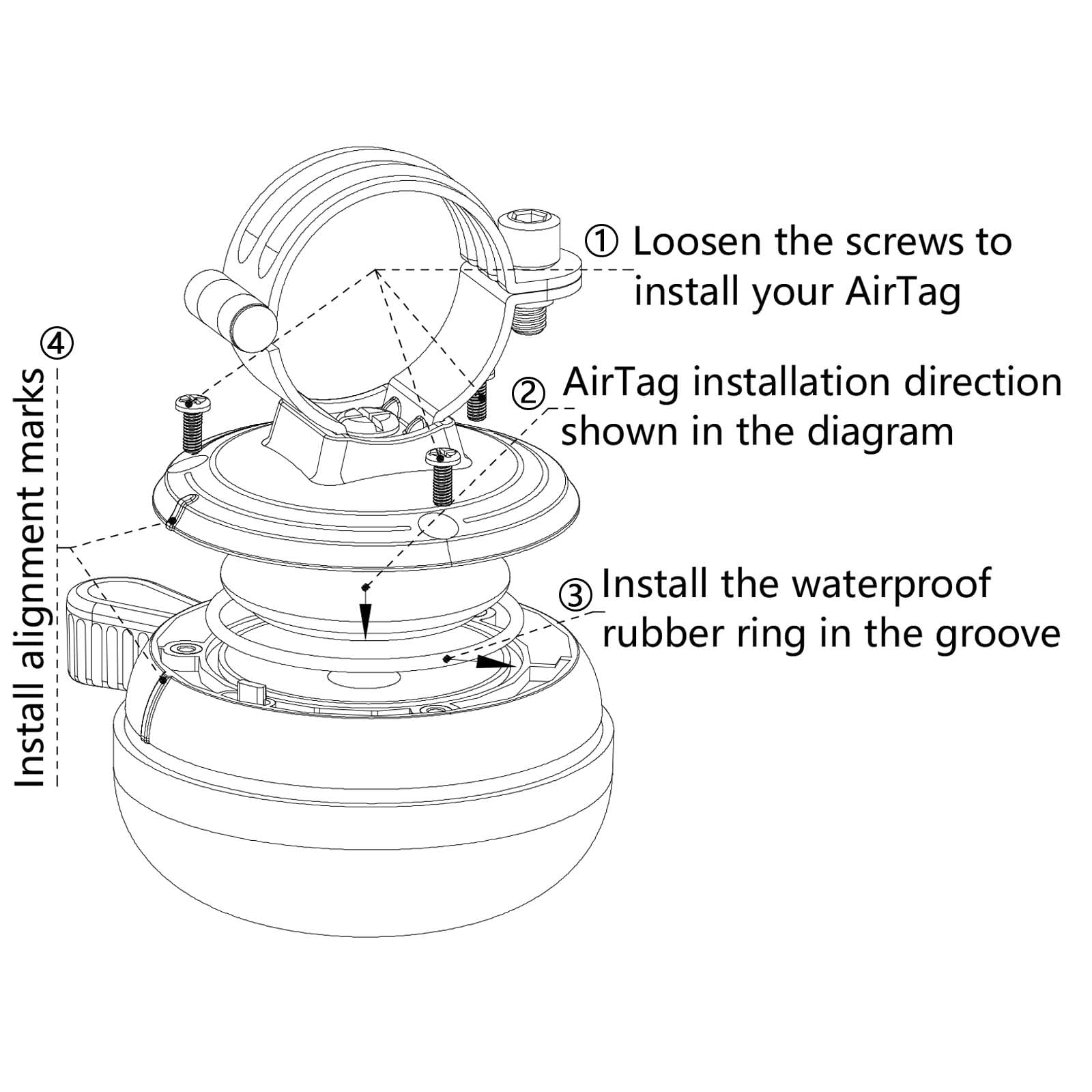 ① Loosen the screws to install your AirTag

② AirTag installation direction shown in the diagram

③ Install the waterproof rubber ring in the groove

④ Install alignment marks