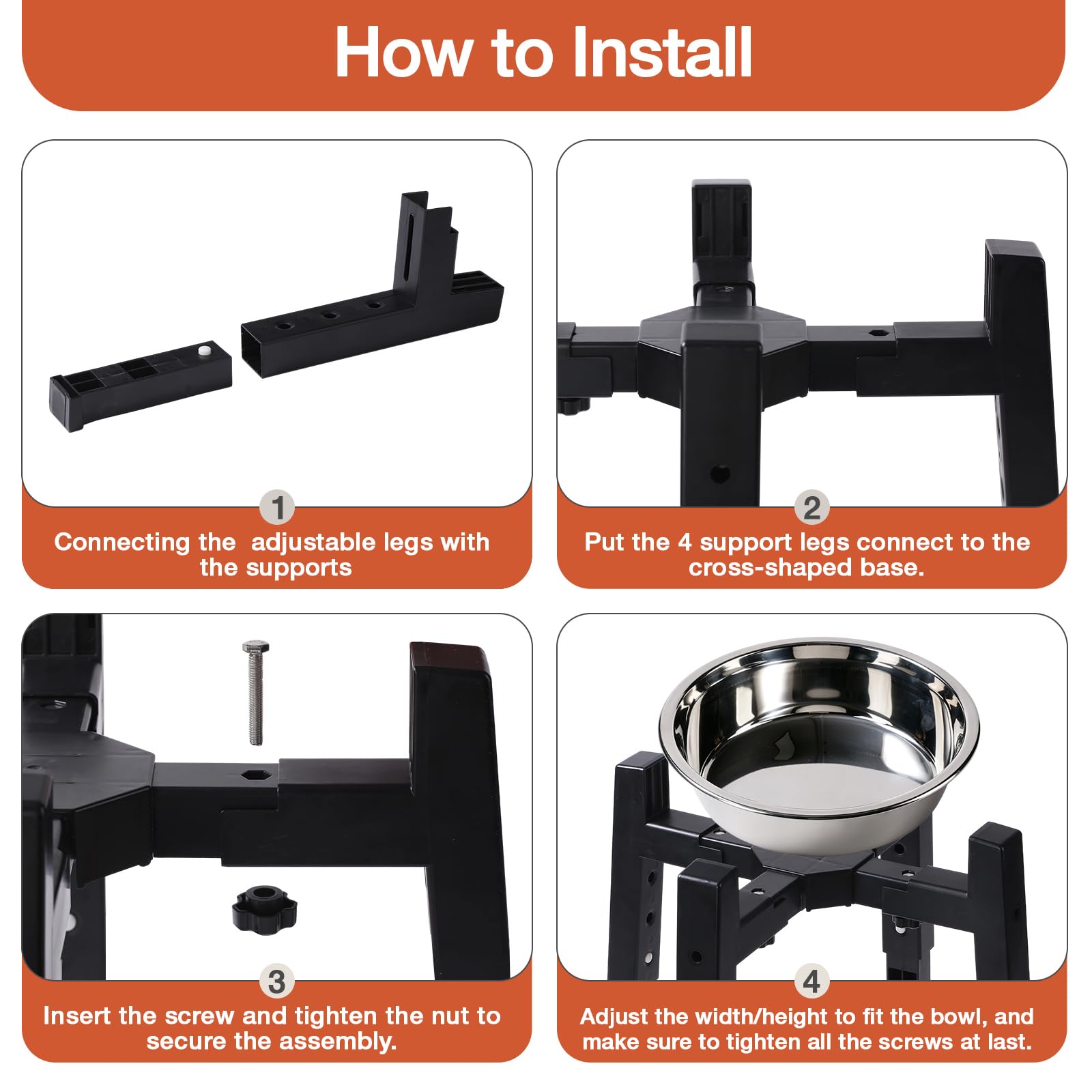 How to Install

1
Connecting the adjustable legs with the supports

2
Put the 4 support legs connect to the cross-shaped base.

3
Insert the screw and tighten the nut to secure the assembly.

4
Adjust the width/height to fit the bowl, and make sure to tighten all the screws at last.