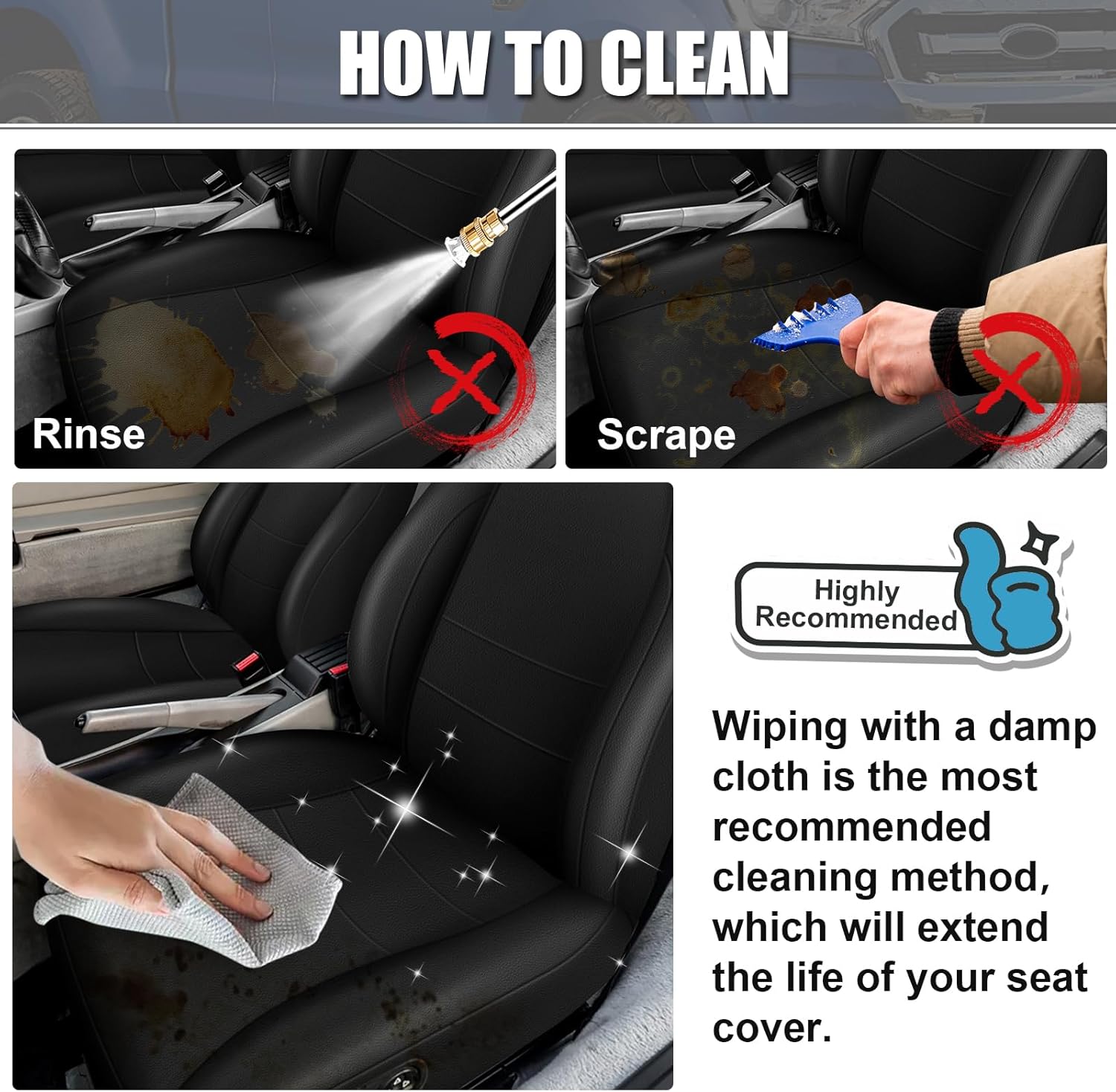 HOW TO CLEAN

Rinse

Scrape

Highly Recommended

Wiping with a damp cloth is the most recommended cleaning method, which will extend the life of your seat cover.