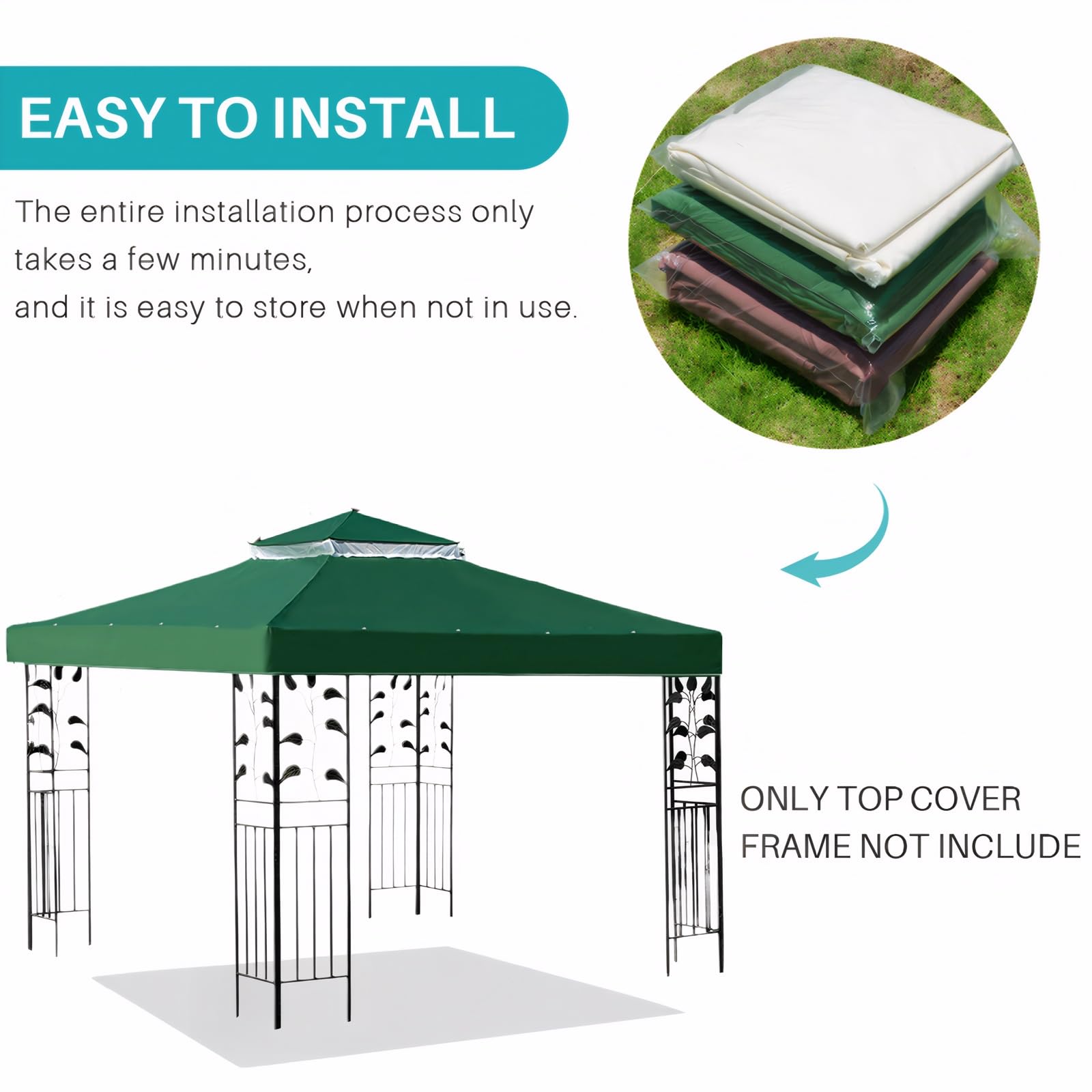 EASY TO INSTALL

The entire installation process only takes a few minutes,
and it is easy to store when not in use.

ONLY TOP COVER
FRAME NOT INCLUDE