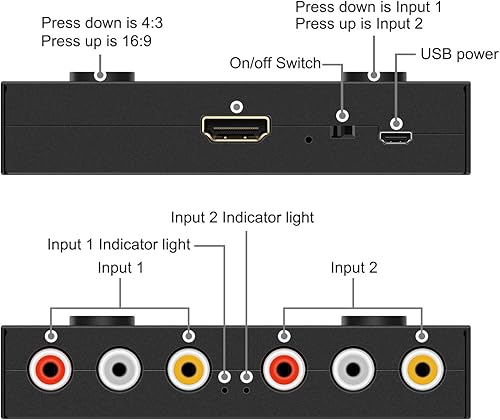 Press down is 4:3
Press up is 16:9

Press down is Input 1
Press up is Input 2

On/off Switch

USB power

Input 2 Indicator light

Input 1 Indicator light

Input 1

Input 2