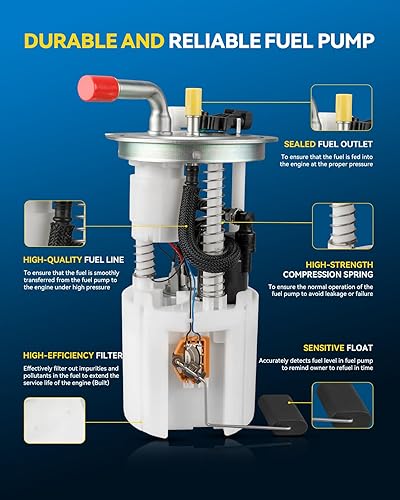 DURABLE AND RELIABLE FUEL PUMP

SEALED FUEL OUTLET
To ensure that the fuel is fed into the engine at the proper pressure

HIGH-QUALITY FUEL LINE
To ensure that the fuel is smoothly transferred from the fuel pump to the engine under high pressure

HIGH-STRENGTH COMPRESSION SPRING
To ensure the normal operation of the fuel pump to avoid leakage or failure

HIGH-EFFICIENCY FILTER
Effectively filter out impurities and pollutants in the fuel to extend the service life of the engine (Built)

SENSITIVE FLOAT
Accurately detects fuel level in fuel pump to remind owner to refuel in time