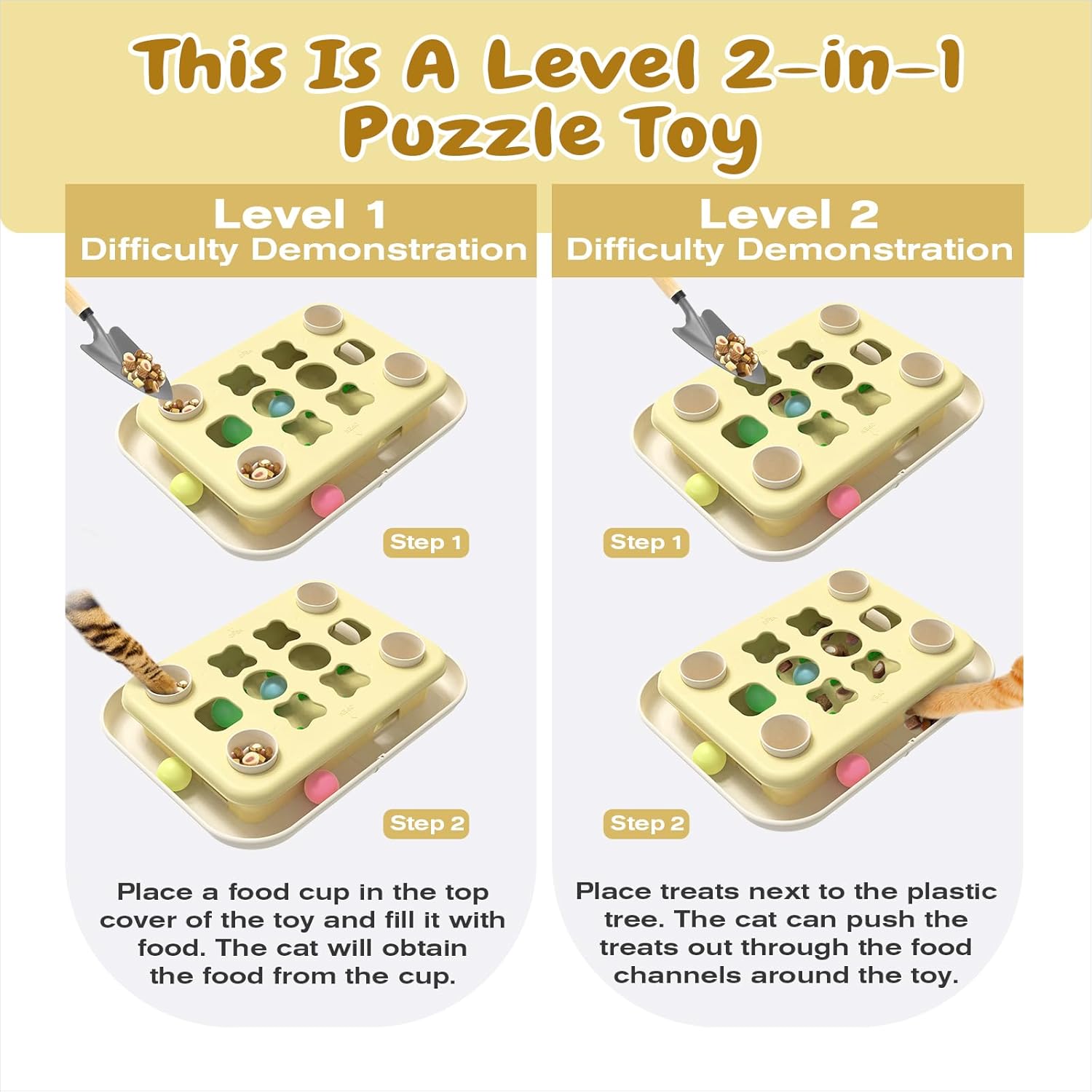 This Is A Level 2-in-1 Puzzle Toy

Level 1
Difficulty Demonstration

Step 1

Step 2

Place a food cup in the top cover of the toy and fill it with food. The cat will obtain the food from the cup.

Level 2
Difficulty Demonstration

Step 1

Step 2

Place treats next to the plastic tree. The cat can push the treats out through the food channels around the toy.