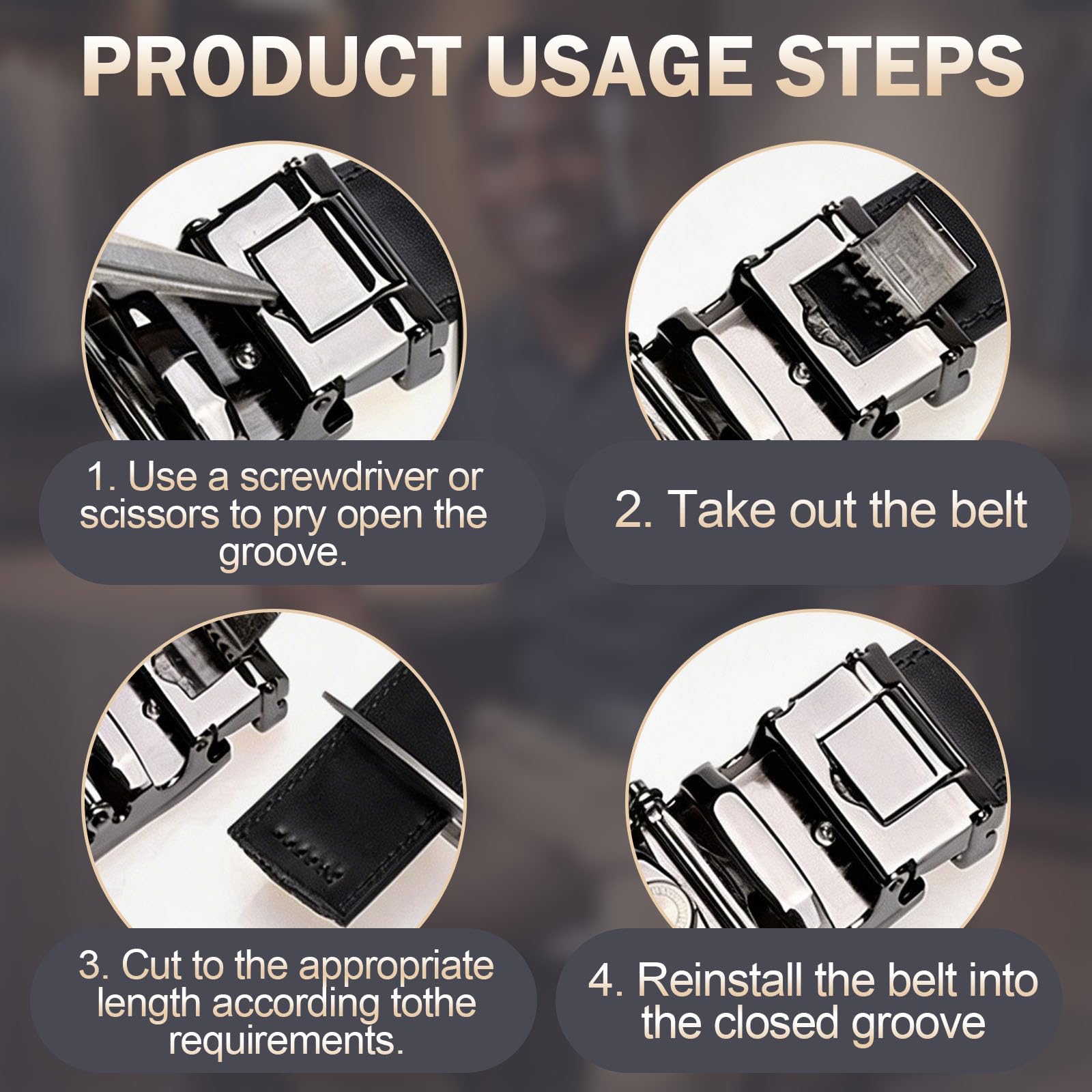 PRODUCT USAGE STEPS

1. Use a screwdriver or scissors to pry open the groove.

2. Take out the belt

3. Cut to the appropriate length according tothe requirements.

4. Reinstall the belt into the closed groove