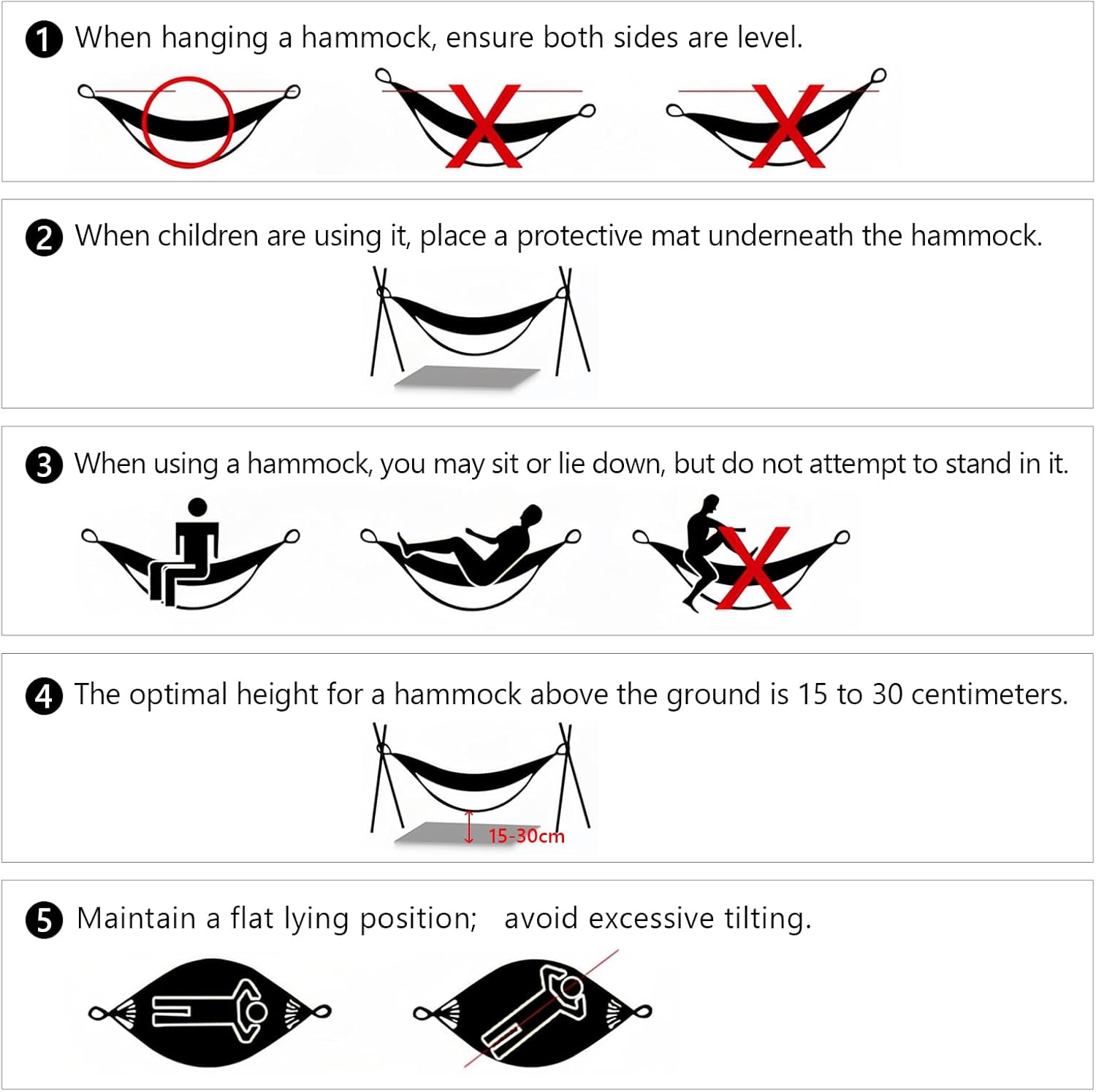 1 When hanging a hammock, ensure both sides are level.

2 When children are using it, place a protective mat underneath the hammock.

3 When using a hammock, you may sit or lie down, but do not attempt to stand in it.

4 The optimal height for a hammock above the ground is 15 to 30 centimeters.

15-30cm

5 Maintain a flat lying position; avoid excessive tilting.