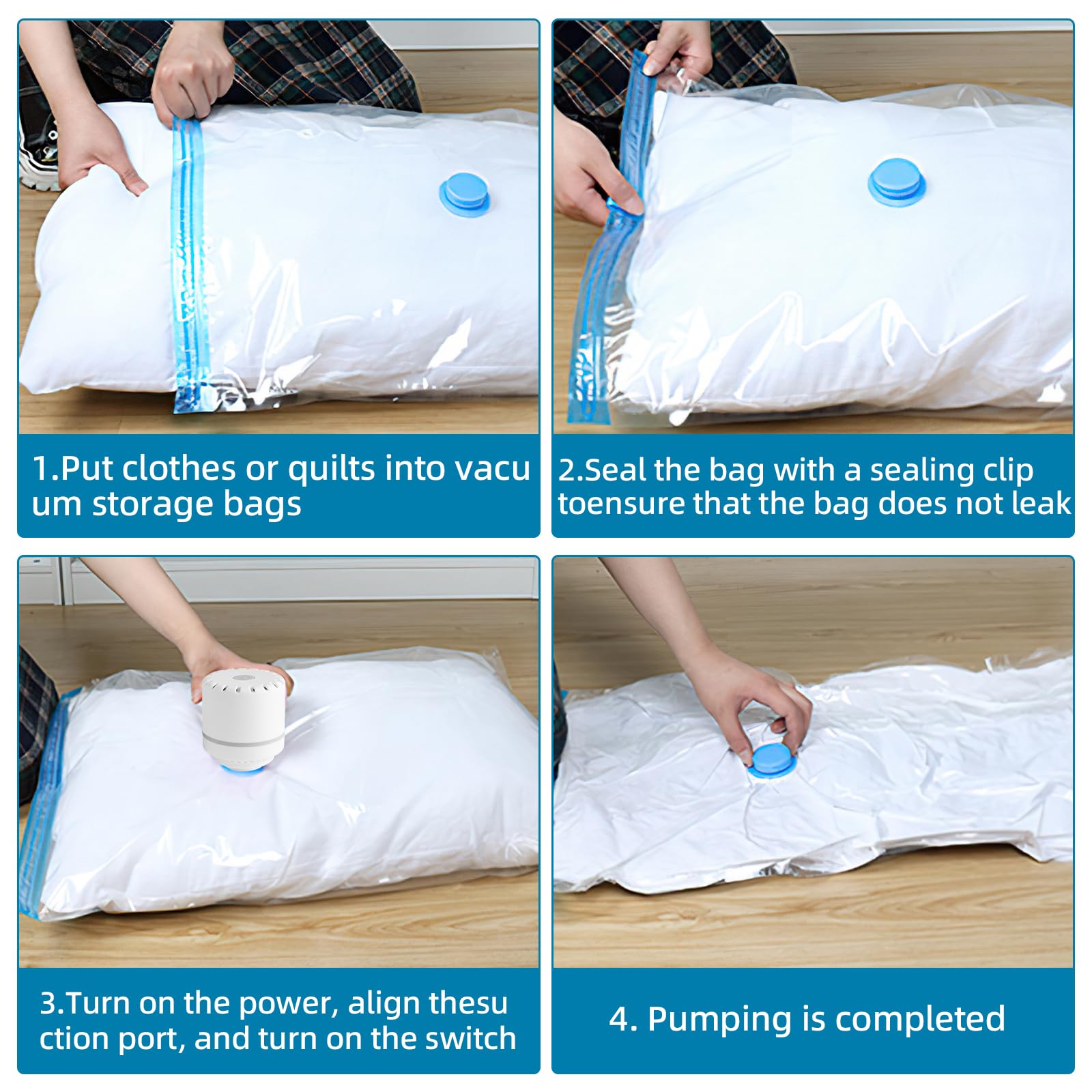 1.Put clothes or quilts into vacu um storage bags

2.Seal the bag with a sealing clip toensure that the bag does not leak

3.Turn on the power, align thesu ction port, and turn on the switch

4. Pumping is completed