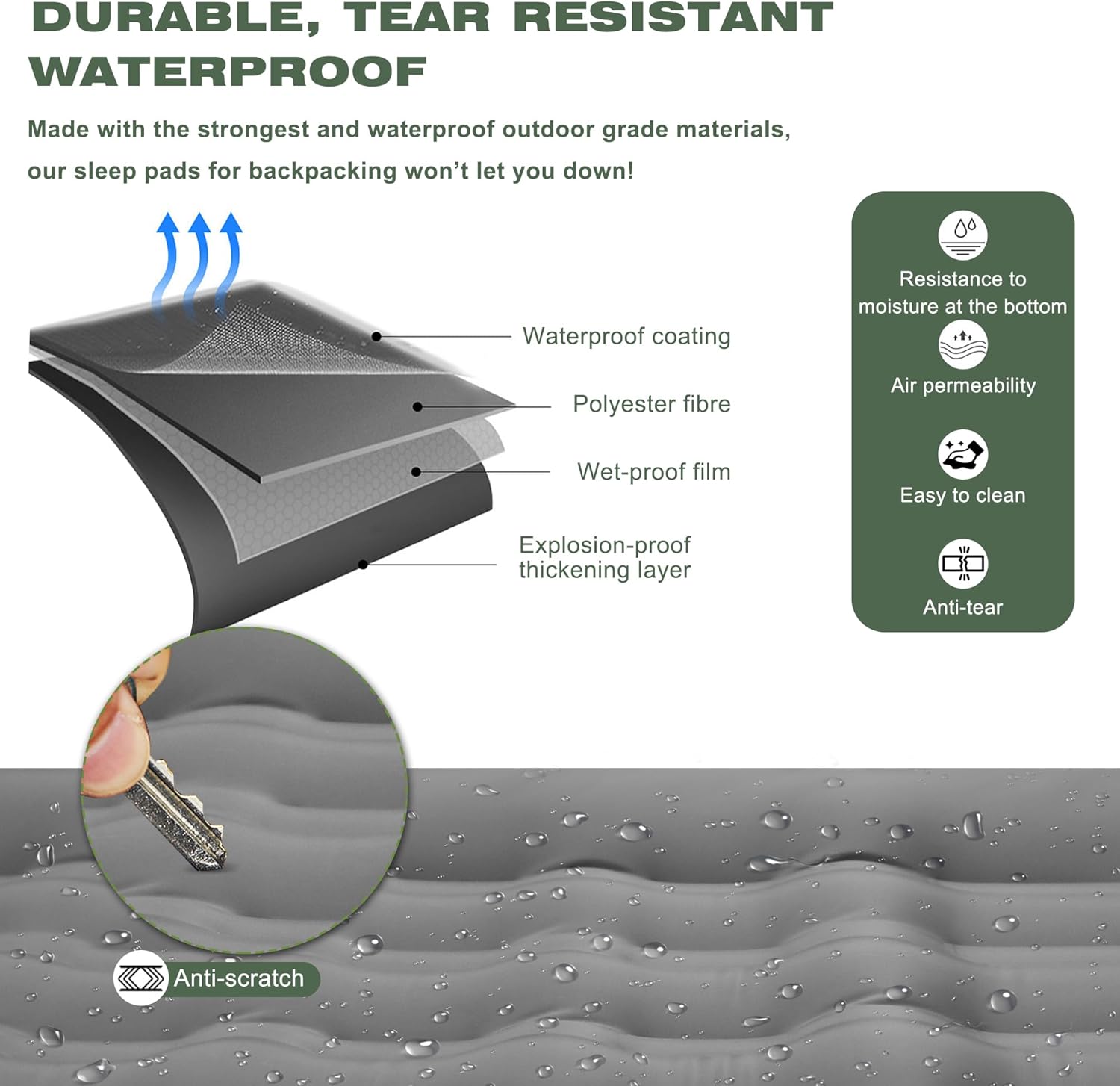 DURABLE, TEAR RESISTANT WATERPROOF

Made with the strongest and waterproof outdoor grade materials, our sleep pads for backpacking won't let you down!

Waterproof coating

Polyester fibre

Wet-proof film

Explosion-proof thickening layer

Resistance to moisture at the bottom

Air permeability

Easy to clean

Anti-tear

Anti-scratch