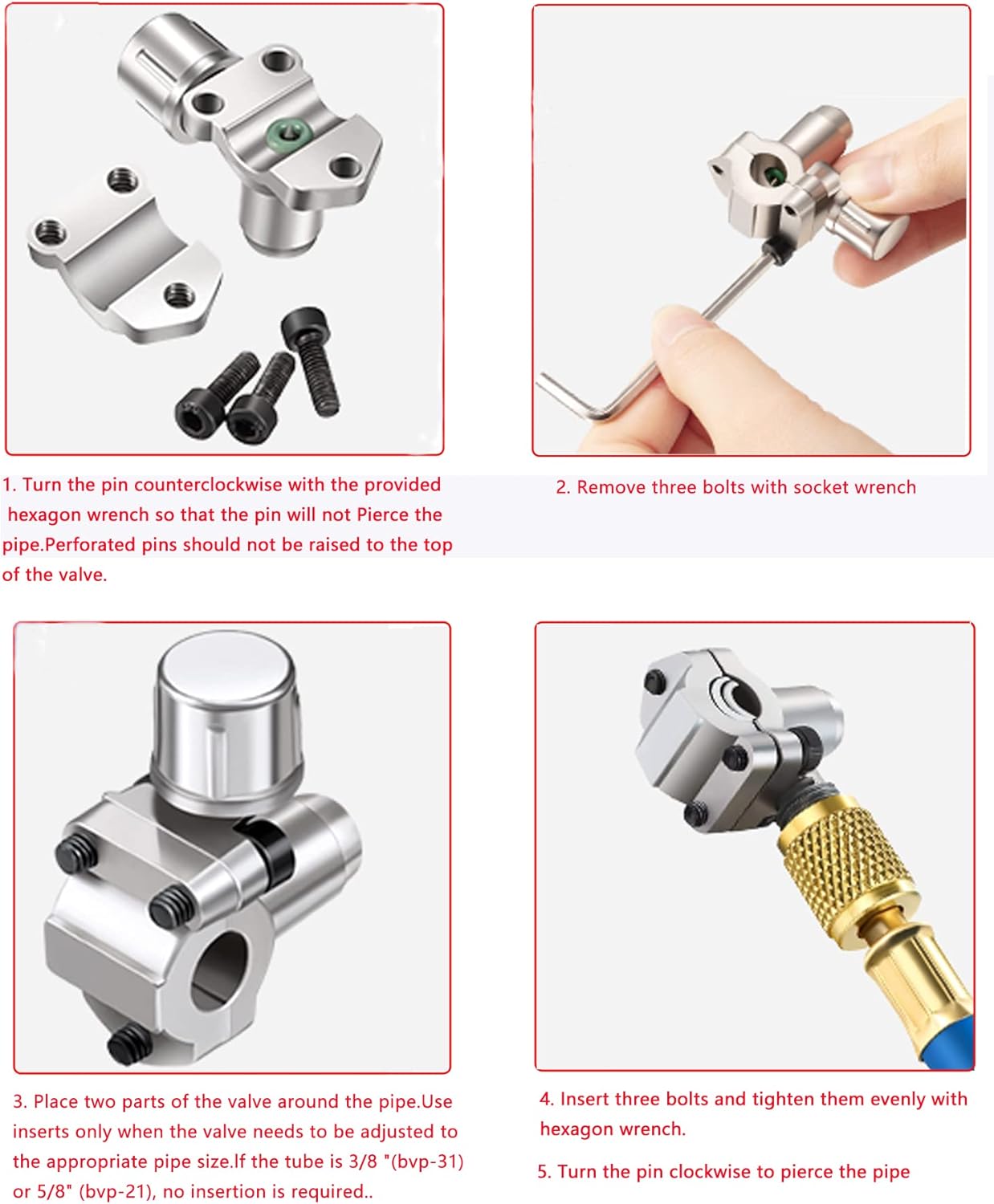 1. Turn the pin counterclockwise with the provided hexagon wrench so that the pin will not Pierce the pipe.Perforated pins should not be raised to the top of the valve.

2. Remove three bolts with socket wrench

3. Place two parts of the valve around the pipe.Use inserts only when the valve needs to be adjusted to the appropriate pipe size.If the tube is 3/8 "(bvp-31) or 5/8" (bvp-21), no insertion is required..

4. Insert three bolts and tighten them evenly with hexagon wrench.

5. Turn the pin clockwise to pierce the pipe