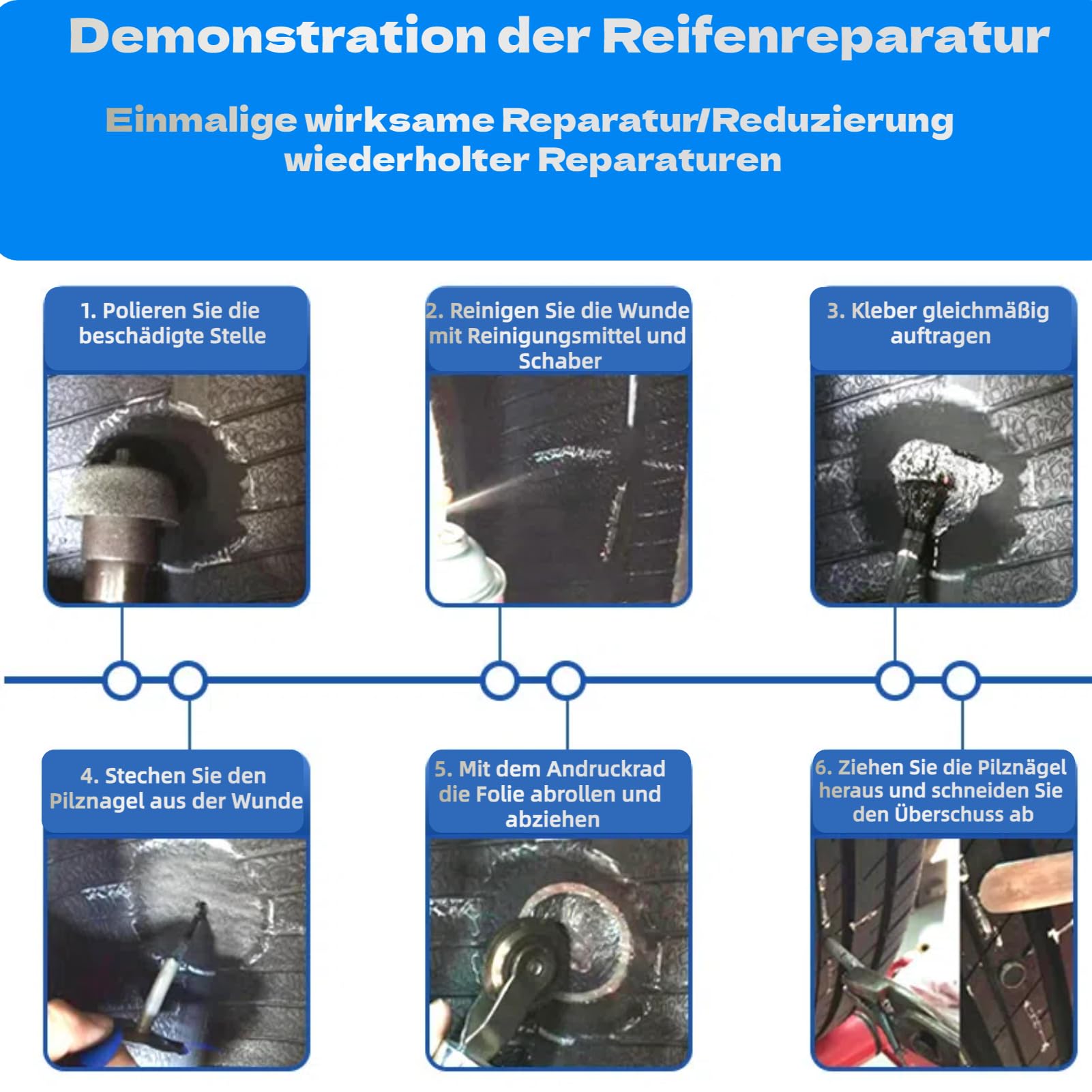 Demonstration der Reifenreparatur

Einmalige wirksame Reparatur/Reduzierung wiederholter Reparaturen

1. Polieren Sie die beschädigte Stelle

2. Reinigen Sie die Wunde mit Reinigungsmittel und Schaber

3. Kleber gleichmäßig auftragen

4. Stechen Sie den Pilznagel aus der Wunde

5. Mit dem Andruckrad die Folie abrollen und abziehen

6. Ziehen Sie die Pilznägel heraus und schneiden Sie den Überschuss ab