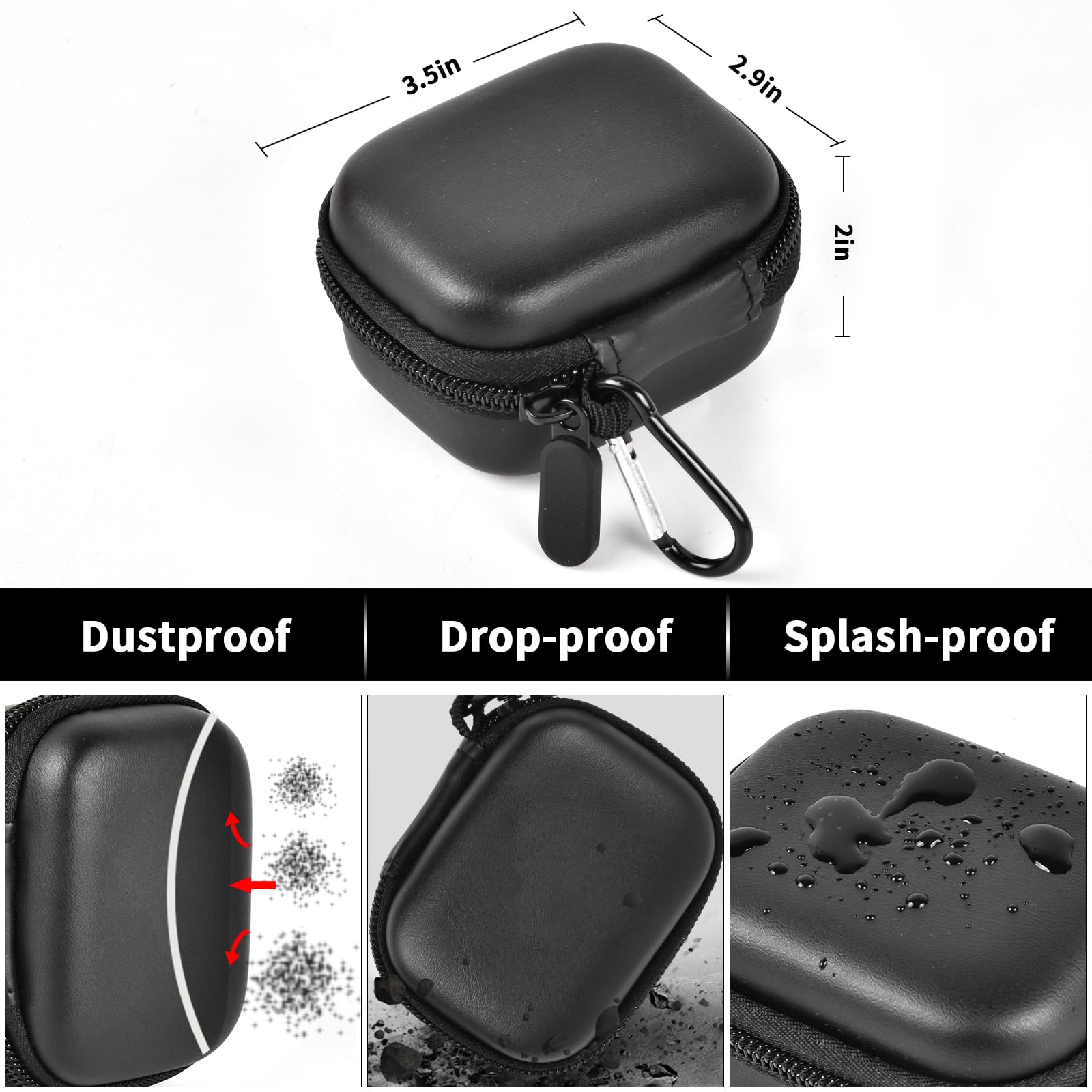 3.5in

2.9in

2in

Dustproof

Drop-proof

Splash-proof