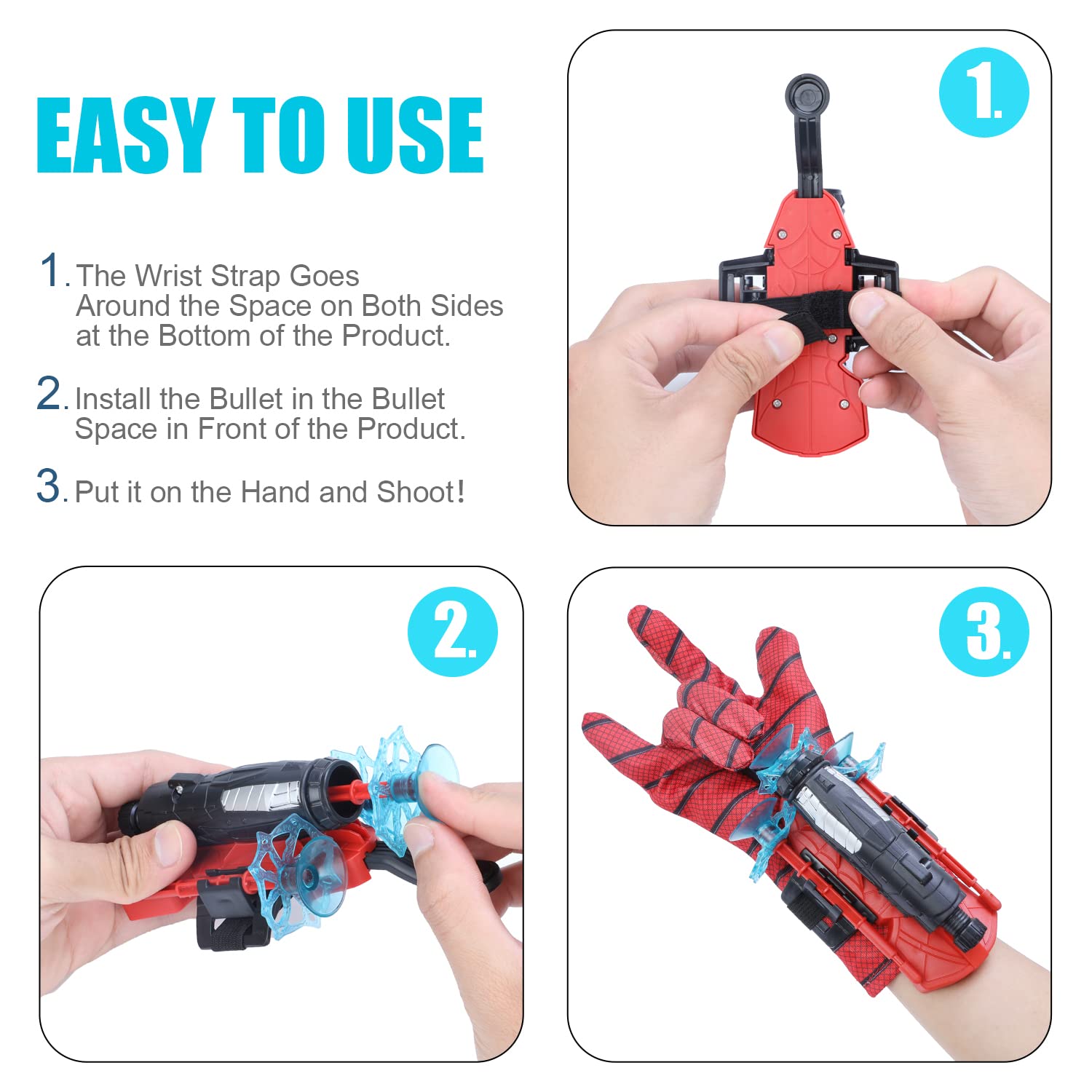 EASY TO USE

1. The Wrist Strap Goes Around the Space on Both Sides at the Bottom of the Product.

2. Install the Bullet in the Bullet Space in Front of the Product.

3. Put it on the Hand and Shoot!

1.

2.

3.