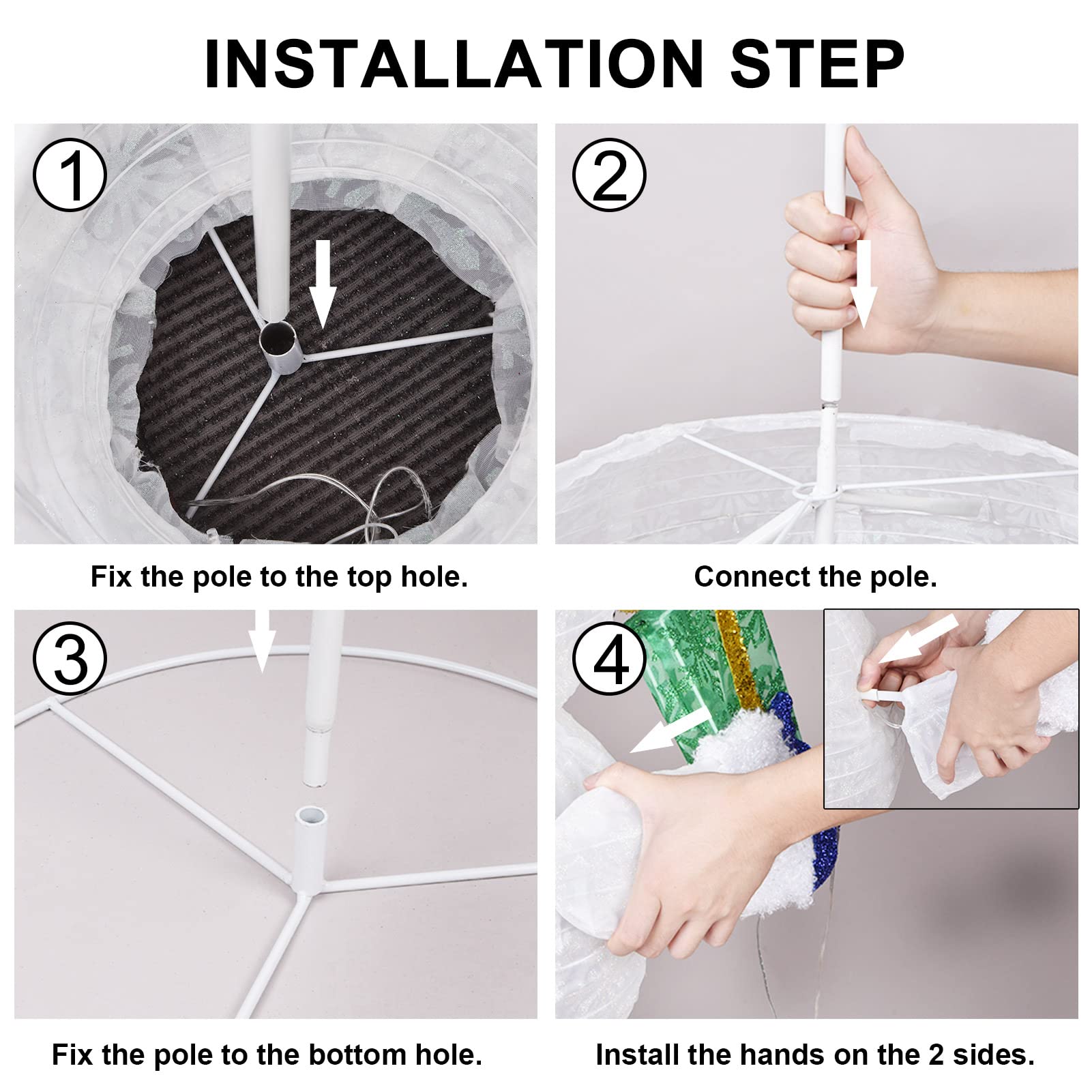 INSTALLATION STEP

①

Fix the pole to the top hole.

②

Connect the pole.

③

Fix the pole to the bottom hole.

④

Install the hands on the 2 sides.