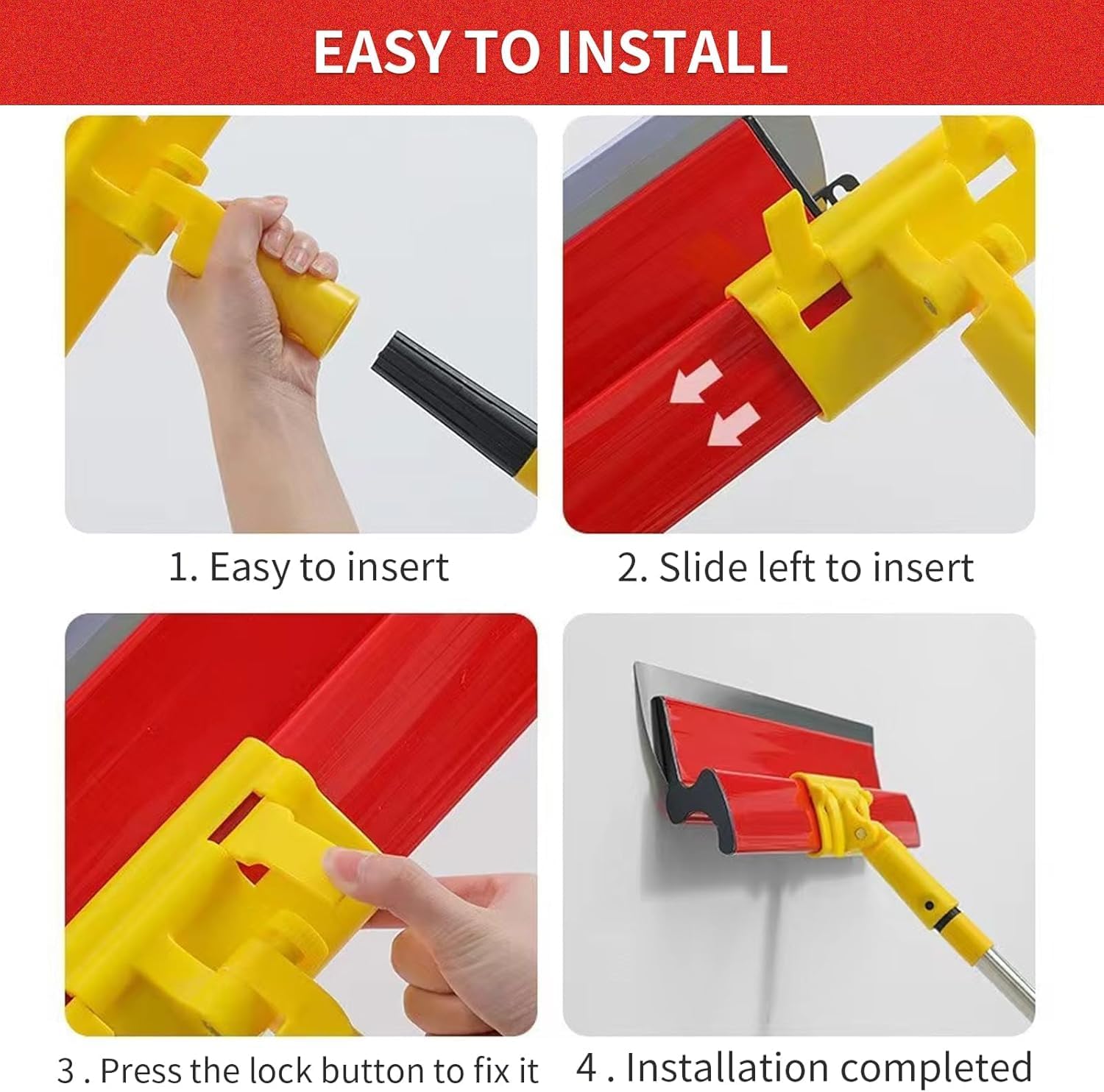 EASY TO INSTALL

1. Easy to insert

2. Slide left to insert

3 . Press the lock button to fix it

4 . Installation completed