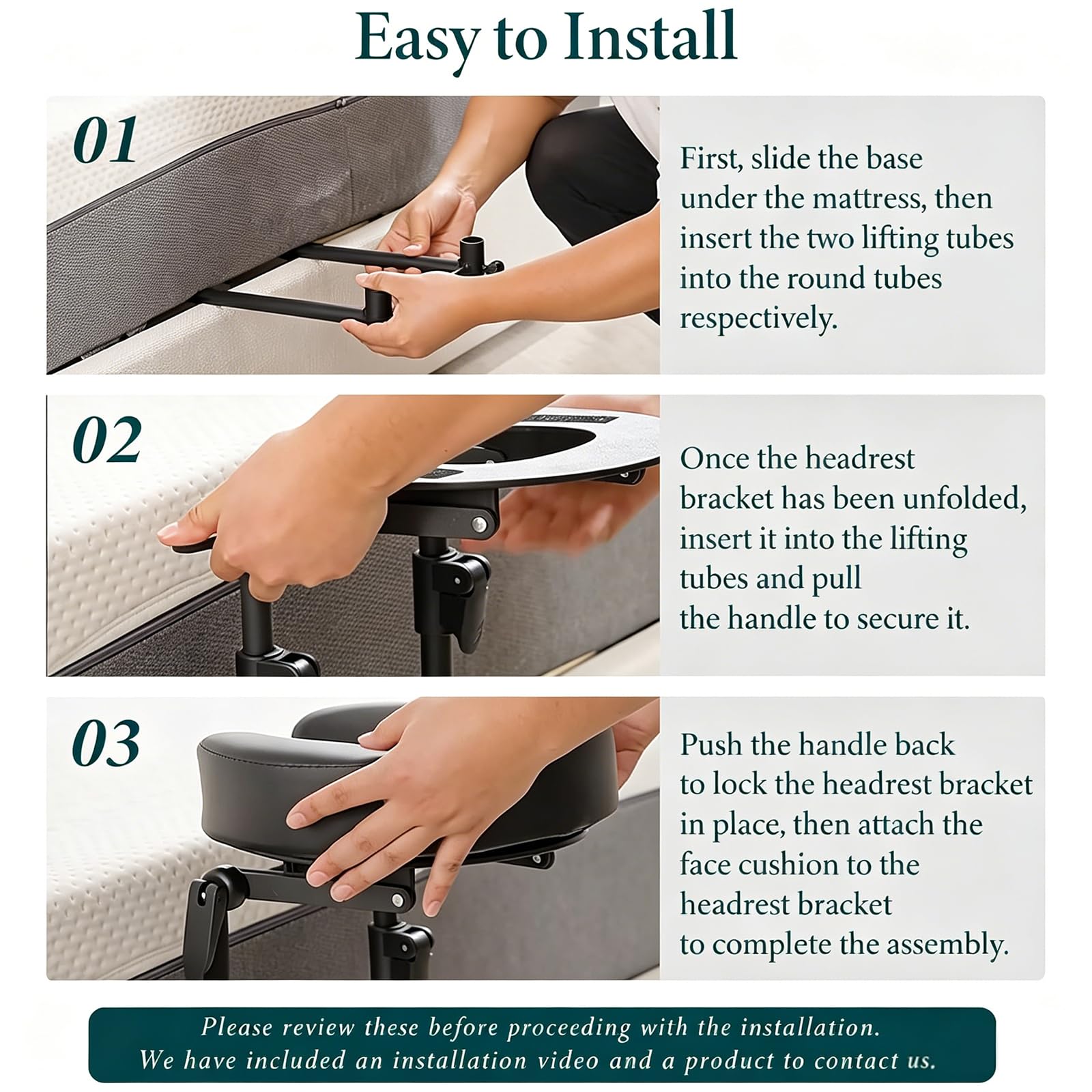 Easy to Install

01

First, slide the base under the mattress, then insert the two lifting tubes into the round tubes respectively.

02

Once the headrest bracket has been unfolded, insert it into the lifting tubes and pull the handle to secure it.

03

Push the handle back to lock the headrest bracket in place, then attach the face cushion to the headrest bracket to complete the assembly.

Please review these before proceeding with the installation.
We have included an installation video and a product to contact us.