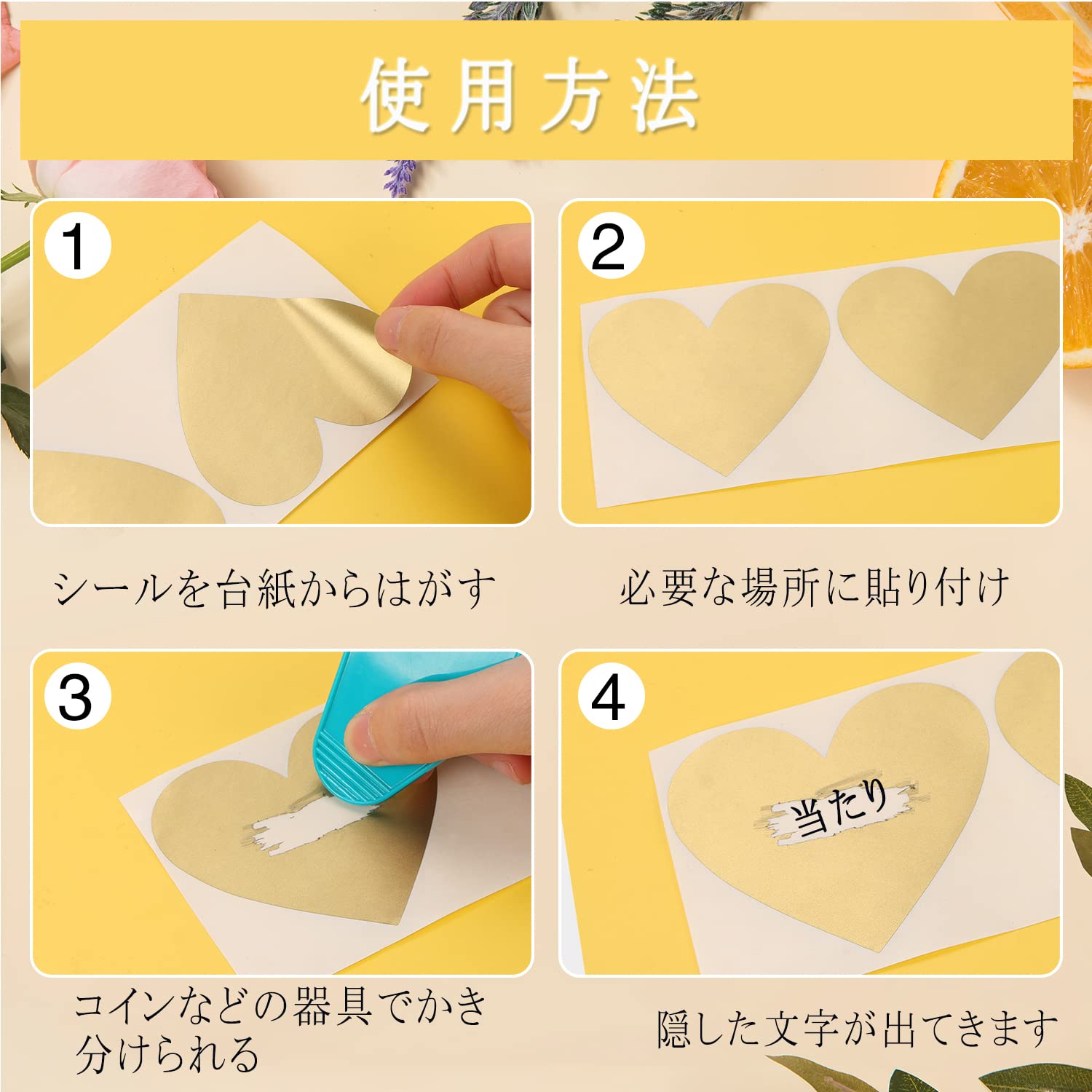 使用方法

1

シールを台紙からはがす

2

必要な場所に貼り付け

3

コインなどの器具でかき分けられる

4

当たり

隠した文字が出てきます