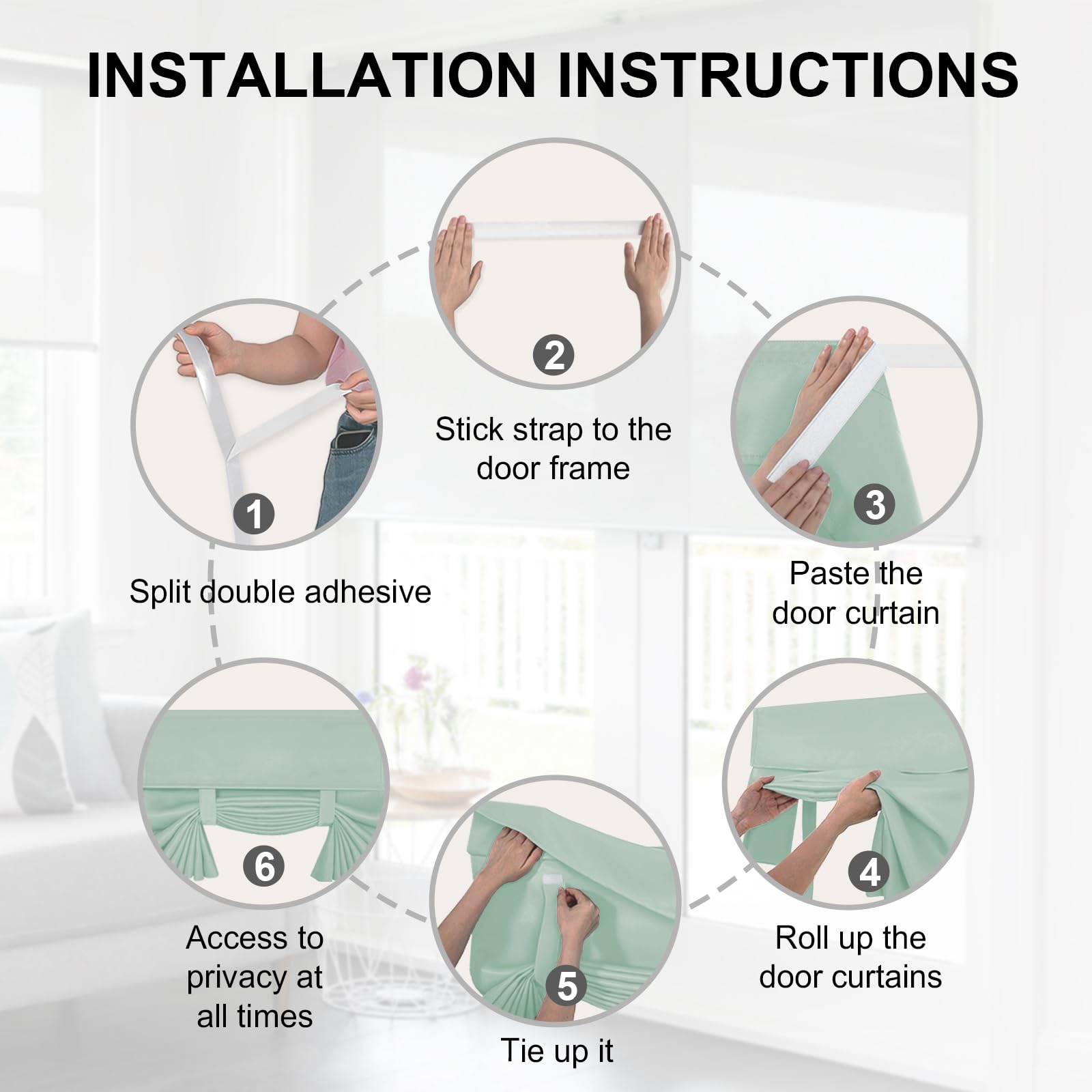 INSTALLATION INSTRUCTIONS

1
Split double adhesive

2
Stick strap to the door frame

3
Paste the door curtain

4
Roll up the door curtains

5
Tie up it

6
Access to privacy at all times