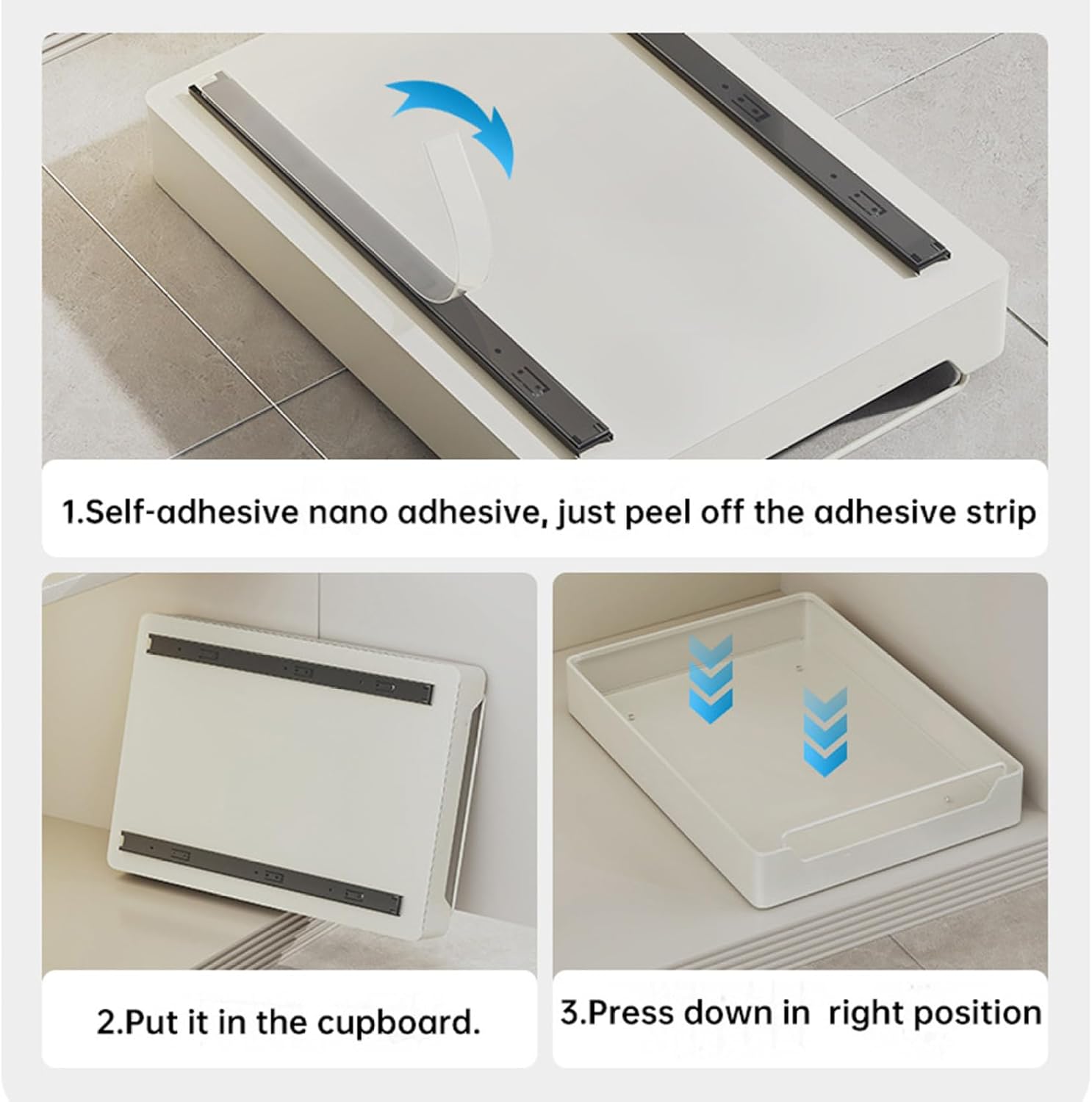 1.Self-adhesive nano adhesive, just peel off the adhesive strip

2.Put it in the cupboard.

3.Press down in right position