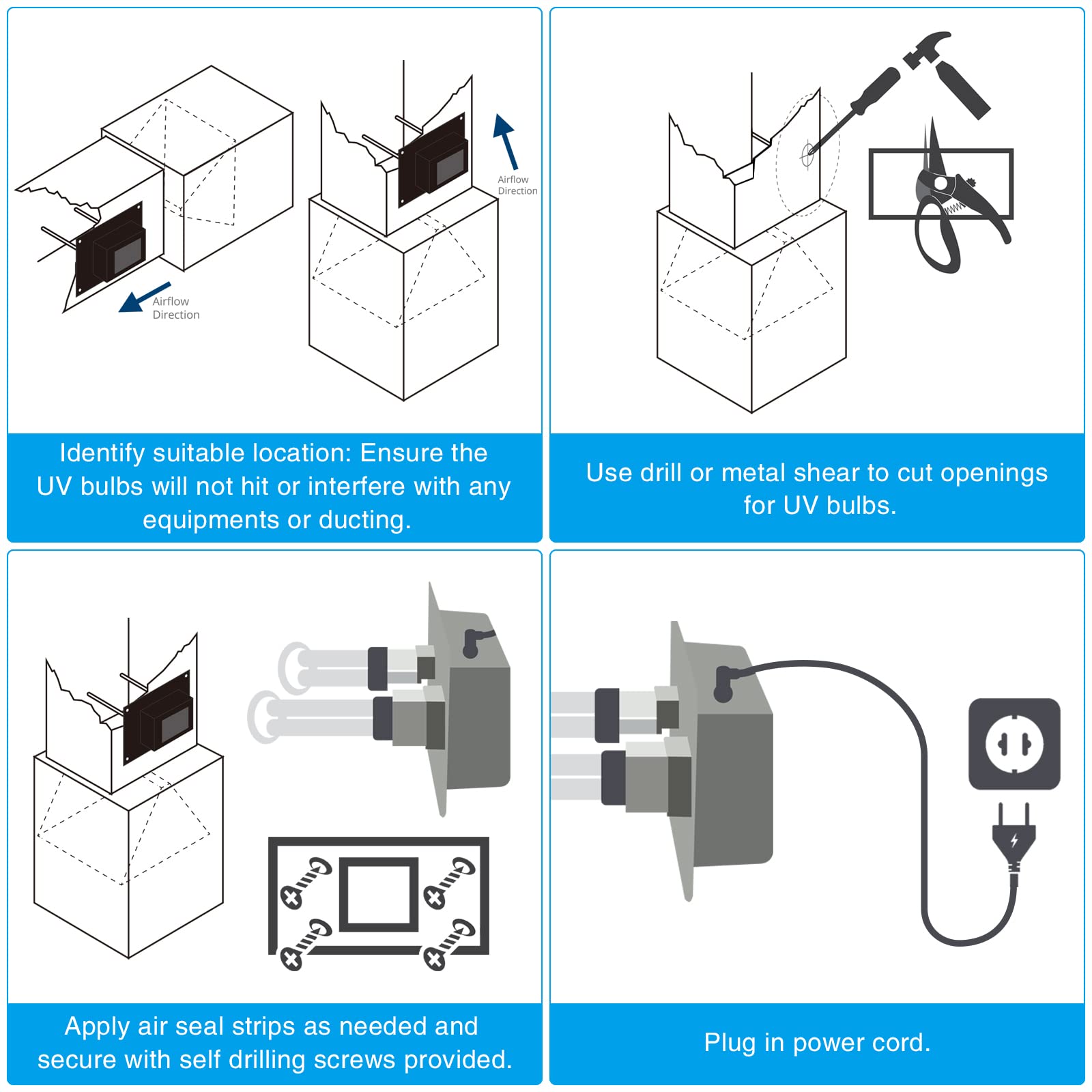 Airflow Direction

Airflow Direction

Identify suitable location: Ensure the UV bulbs will not hit or interfere with any equipments or ducting.

Use drill or metal shear to cut openings for UV bulbs.

Apply air seal strips as needed and secure with self drilling screws provided.

Plug in power cord.