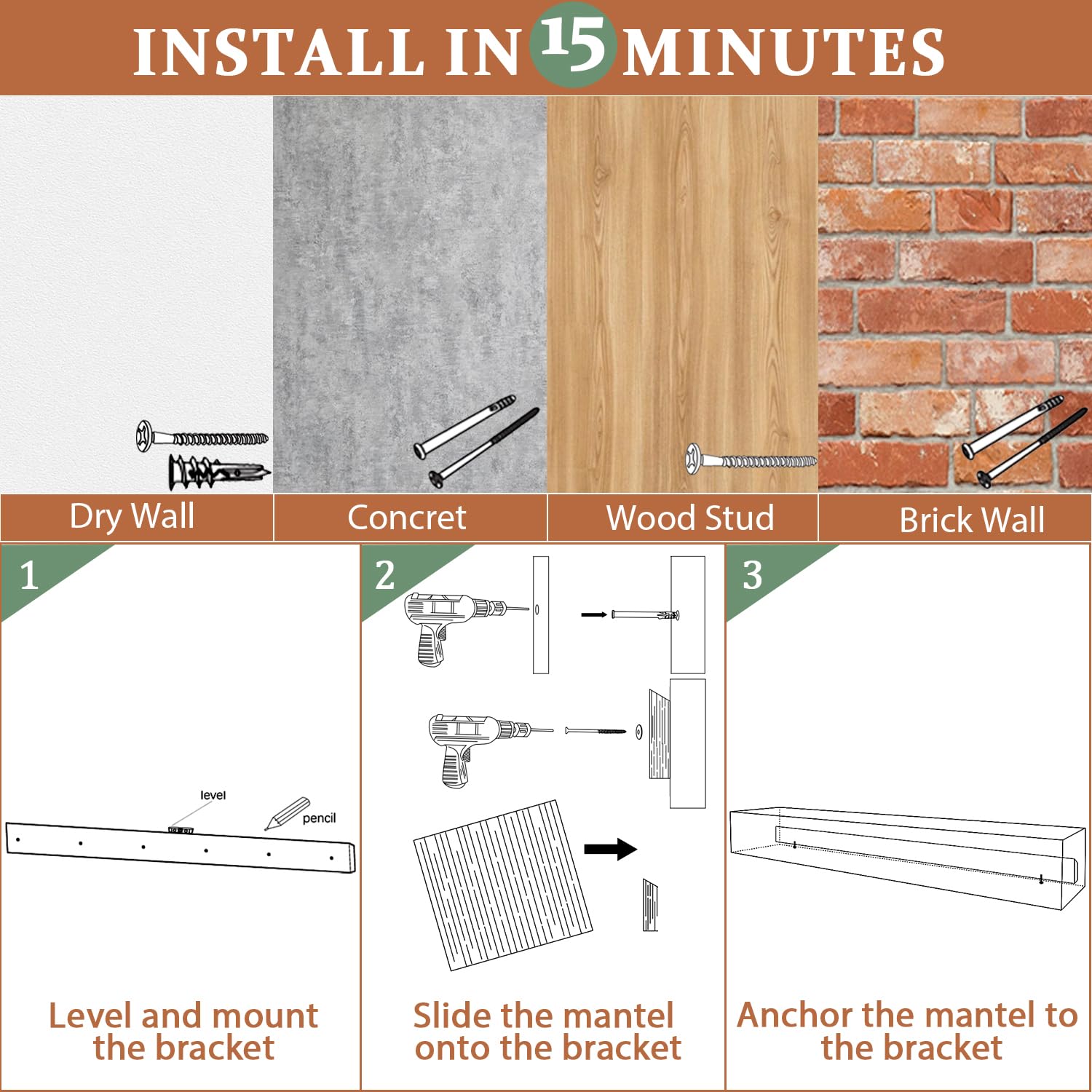 INSTALL IN 15 MINUTES

Dry Wall

Concret

Wood Stud

Brick Wall

1

level

pencil

Level and mount the bracket

2

Slide the mantel onto the bracket

3

Anchor the mantel to the bracket