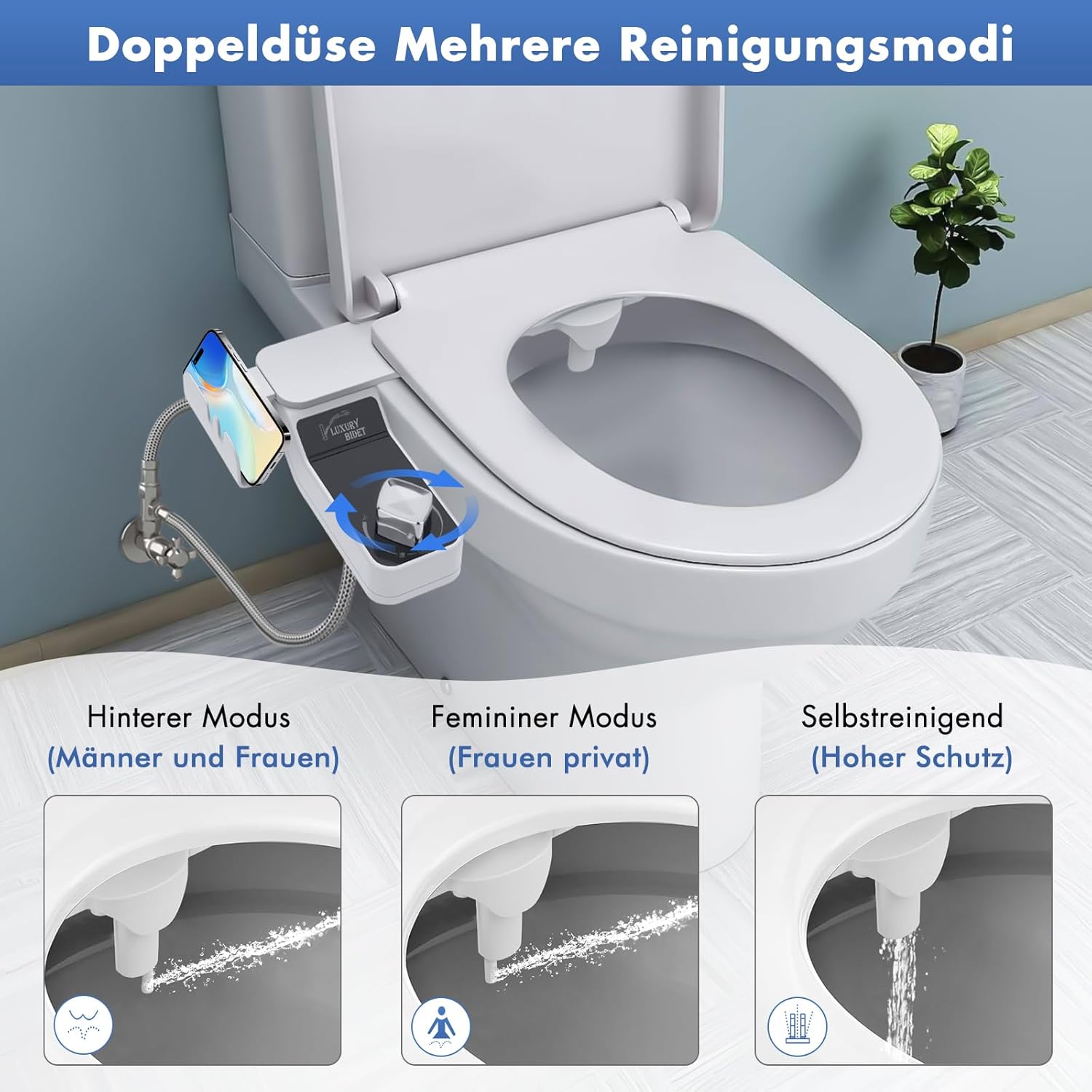 Doppeldüse Mehrere Reinigungsmodi

LUXURY BIDET

Hinterer Modus
(Männer und Frauen)

Femininer Modus
(Frauen privat)

Selbstreinigend
(Hoher Schutz)