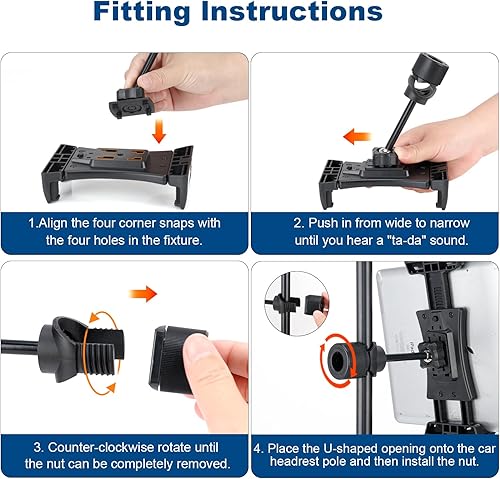 Fitting Instructions

1.Align the four corner snaps with the four holes in the fixture.

2. Push in from wide to narrow until you hear a "ta-da" sound.

3. Counter-clockwise rotate until the nut can be completely removed.

4. Place the U-shaped opening onto the car headrest pole and then install the nut.