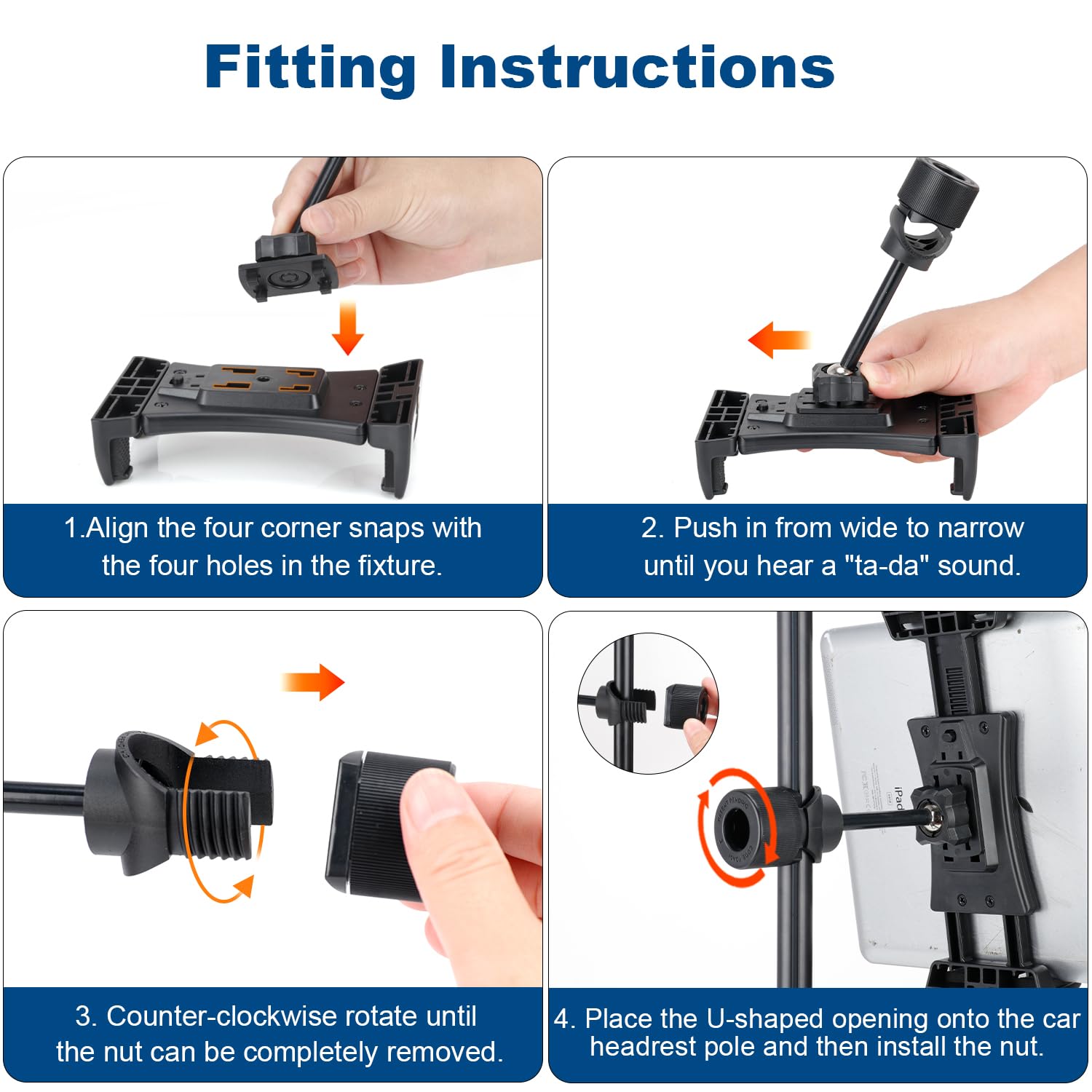 Fitting Instructions

1.Align the four corner snaps with the four holes in the fixture.

2. Push in from wide to narrow until you hear a "ta-da" sound.

3. Counter-clockwise rotate until the nut can be completely removed.

4. Place the U-shaped opening onto the car headrest pole and then install the nut.