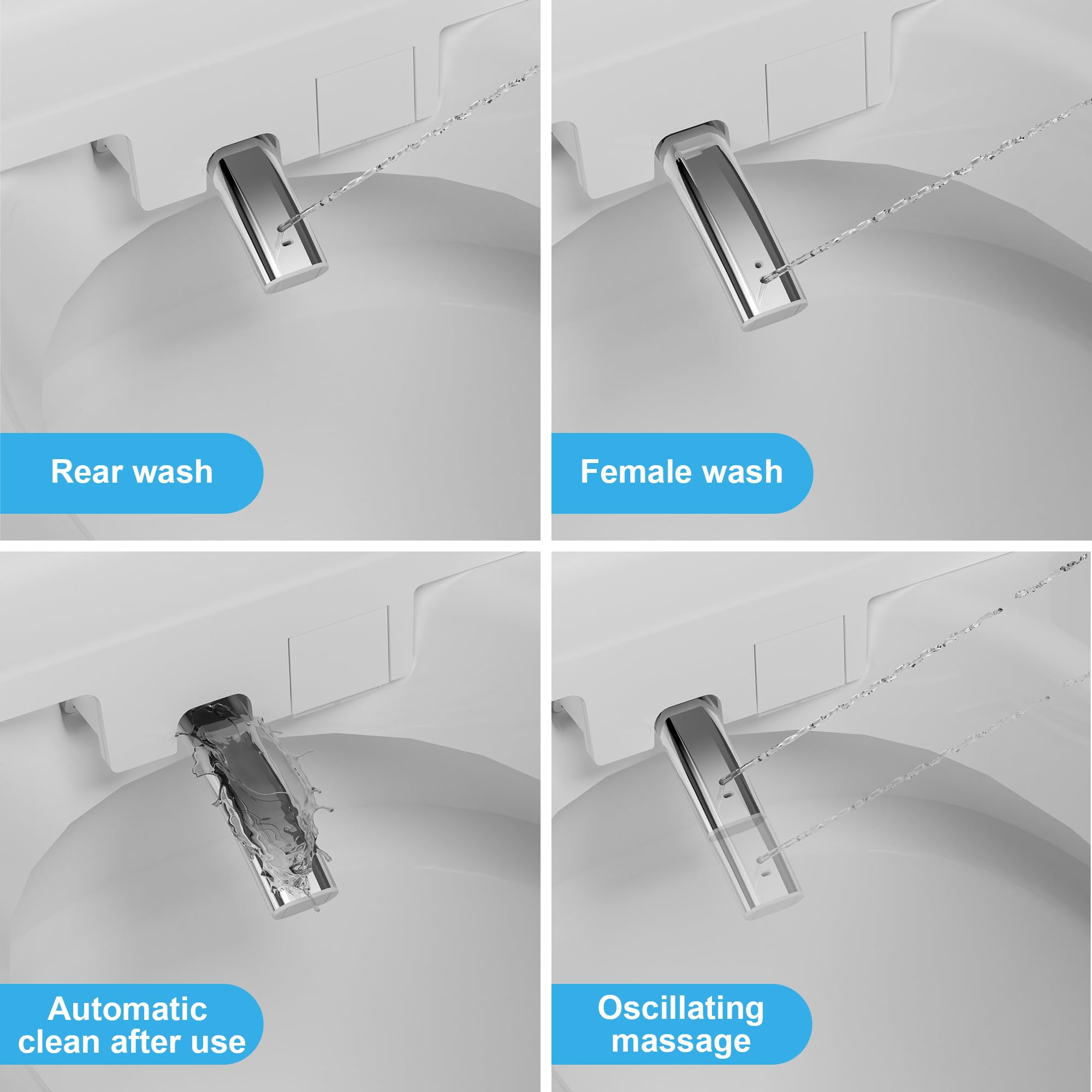 Rear wash

Female wash

Automatic clean after use

Oscillating massage