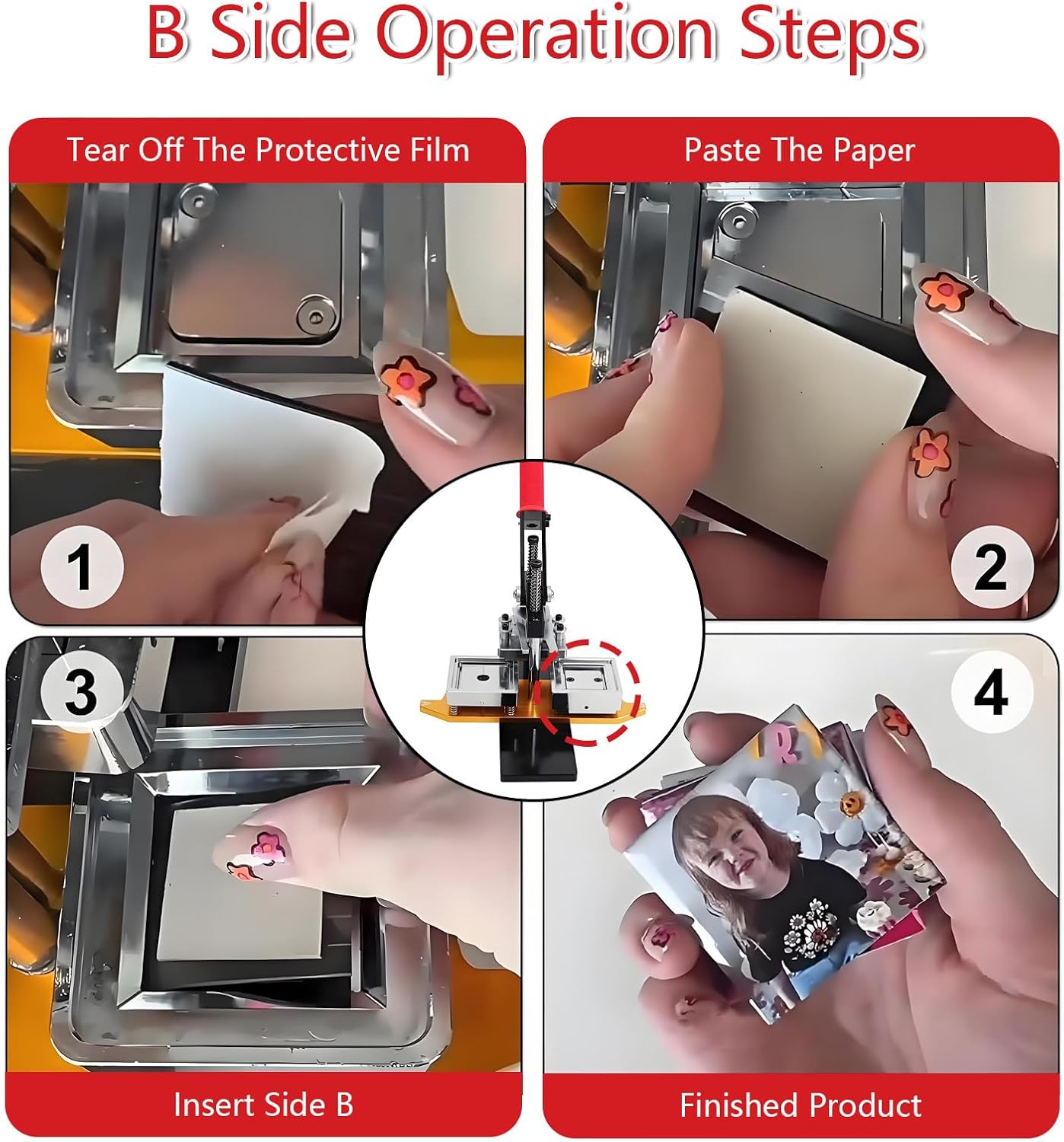 B Side Operation Steps

Tear Off The Protective Film

1

Paste The Paper

2

3

Insert Side B

4

Finished Product