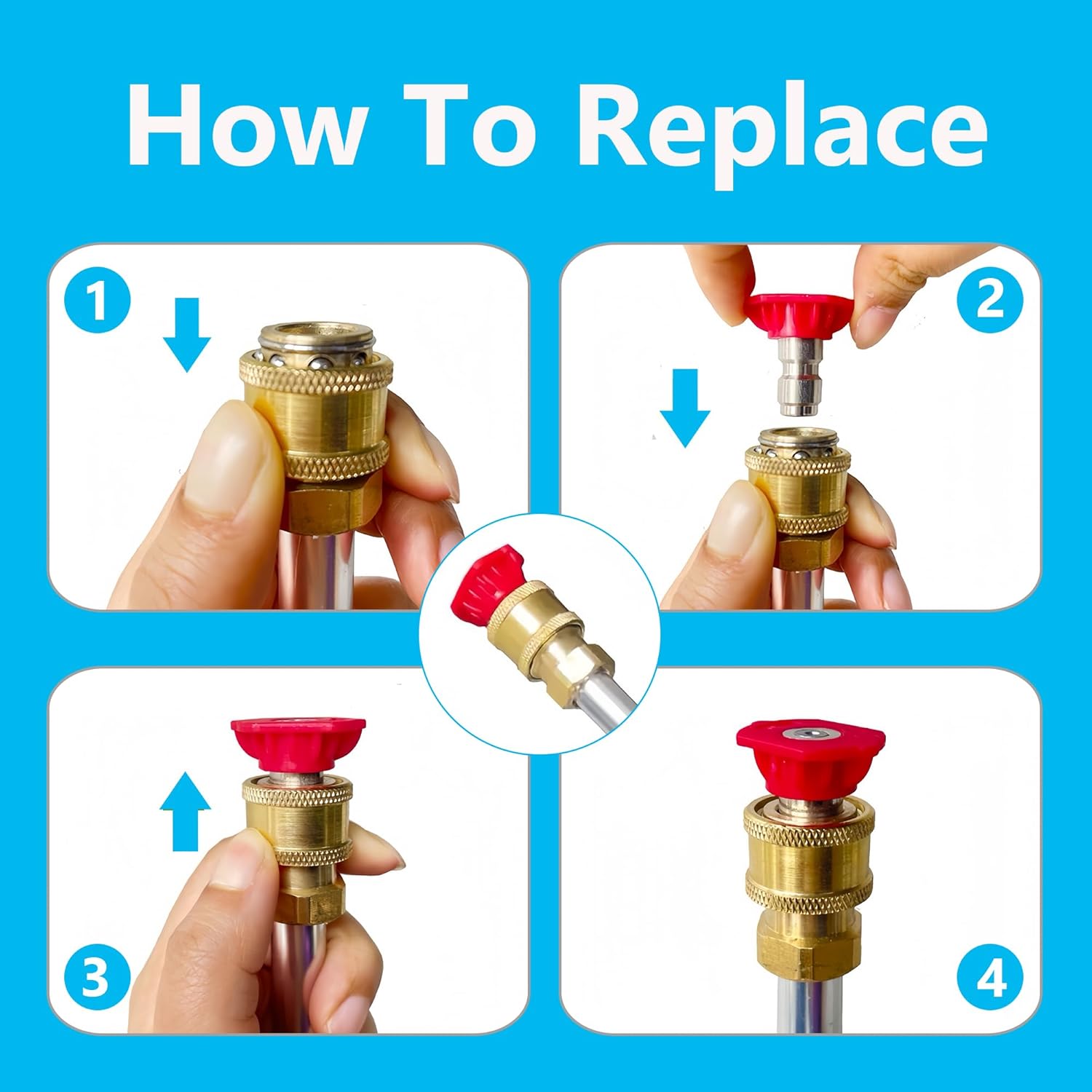 How To Replace

1

2

3

4