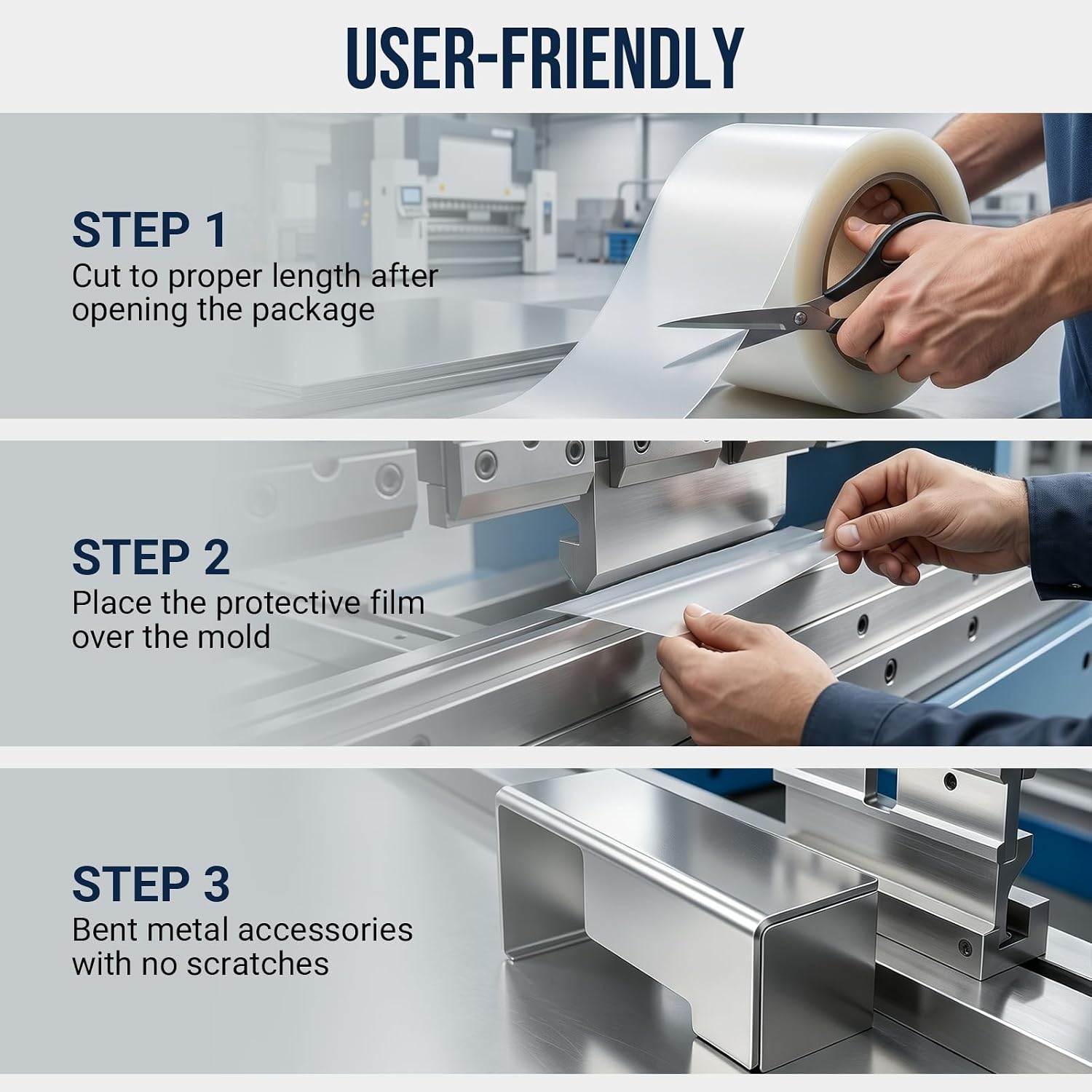 USER-FRIENDLY

STEP 1
Cut to proper length after opening the package

STEP 2
Place the protective film over the mold

STEP 3
Bent metal accessories with no scratches