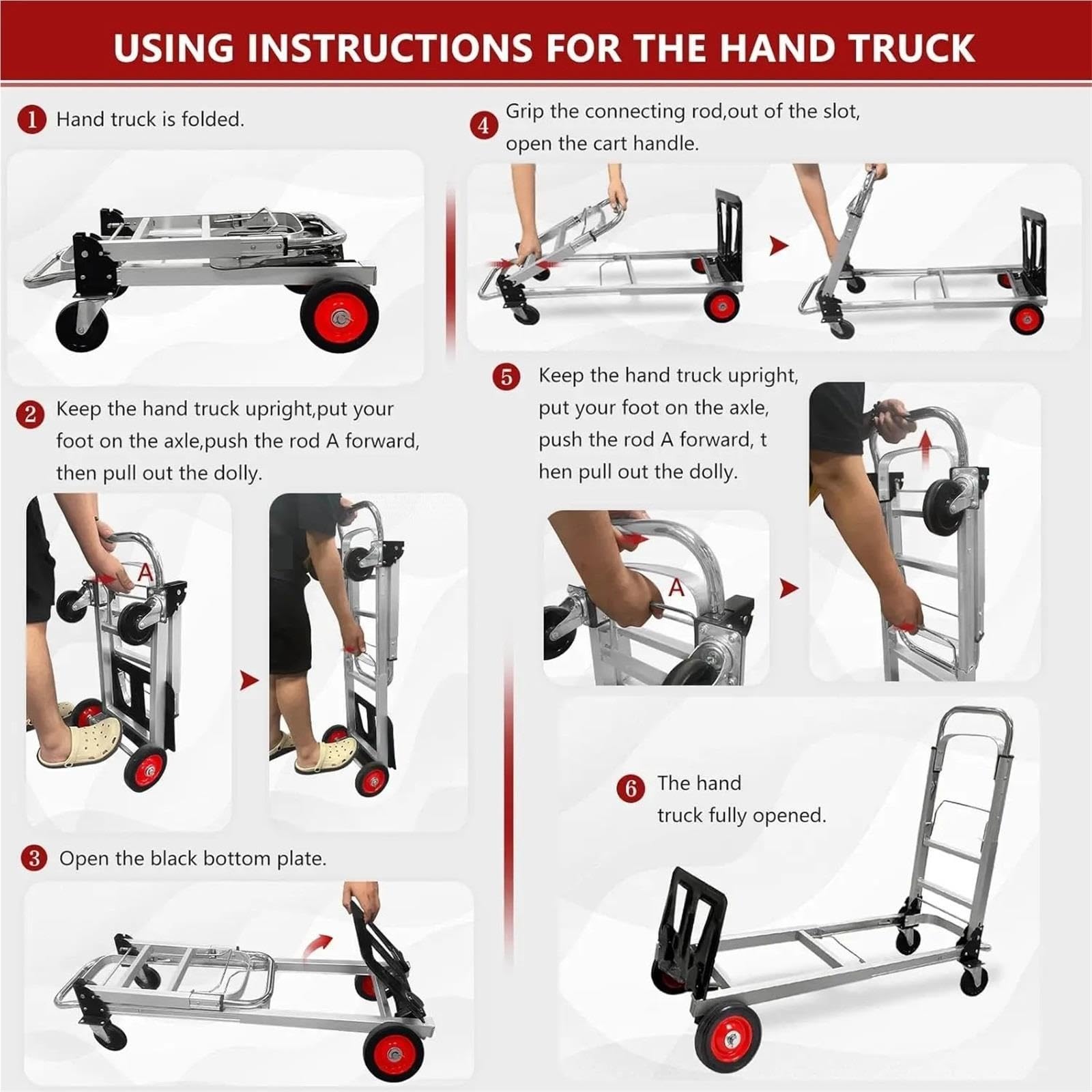 USING INSTRUCTIONS FOR THE HAND TRUCK

1 Hand truck is folded.

2 Keep the hand truck upright,put your foot on the axle,push the rod A forward, then pull out the dolly.

A

3 Open the black bottom plate.

4 Grip the connecting rod,out of the slot, open the cart handle.

5 Keep the hand truck upright, put your foot on the axle, push the rod A forward, t hen pull out the dolly.

A

6 The hand truck fully opened.