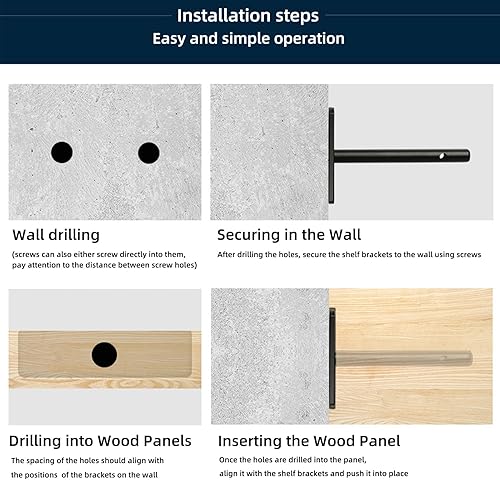 Installation steps
Easy and simple operation

Wall drilling
(screws can also either screw directly into them, pay attention to the distance between screw holes)

Securing in the Wall
After drilling the holes, secure the shelf brackets to the wall using screws

Drilling into Wood Panels
The spacing of the holes should align with the positions of the brackets on the wall

Inserting the Wood Panel
Once the holes are drilled into the panel, align it with the shelf brackets and push it into place