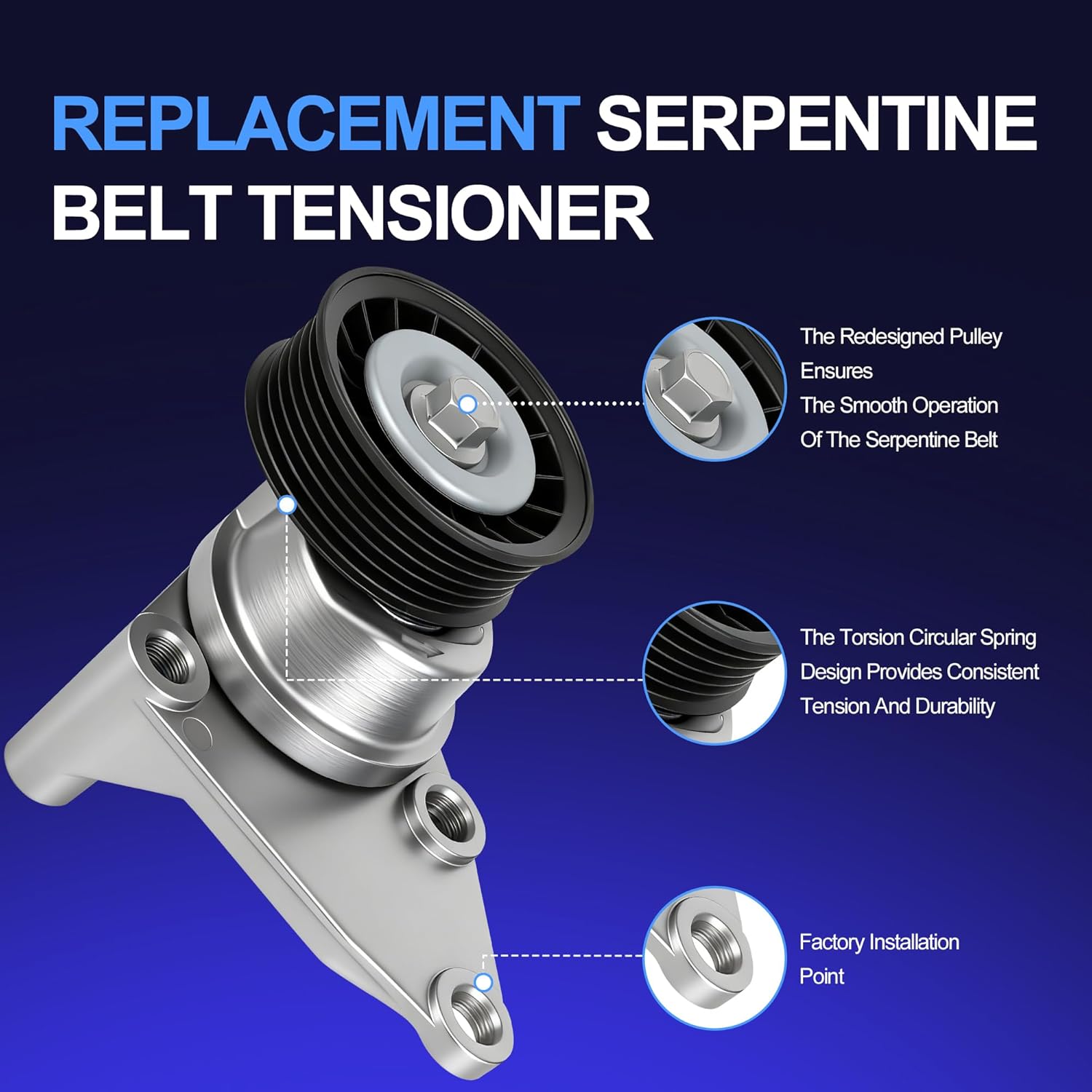 REPLACEMENT SERPENTINE BELT TENSIONER

The Redesigned Pulley Ensures The Smooth Operation Of The Serpentine Belt

The Torsion Circular Spring Design Provides Consistent Tension And Durability

Factory Installation Point