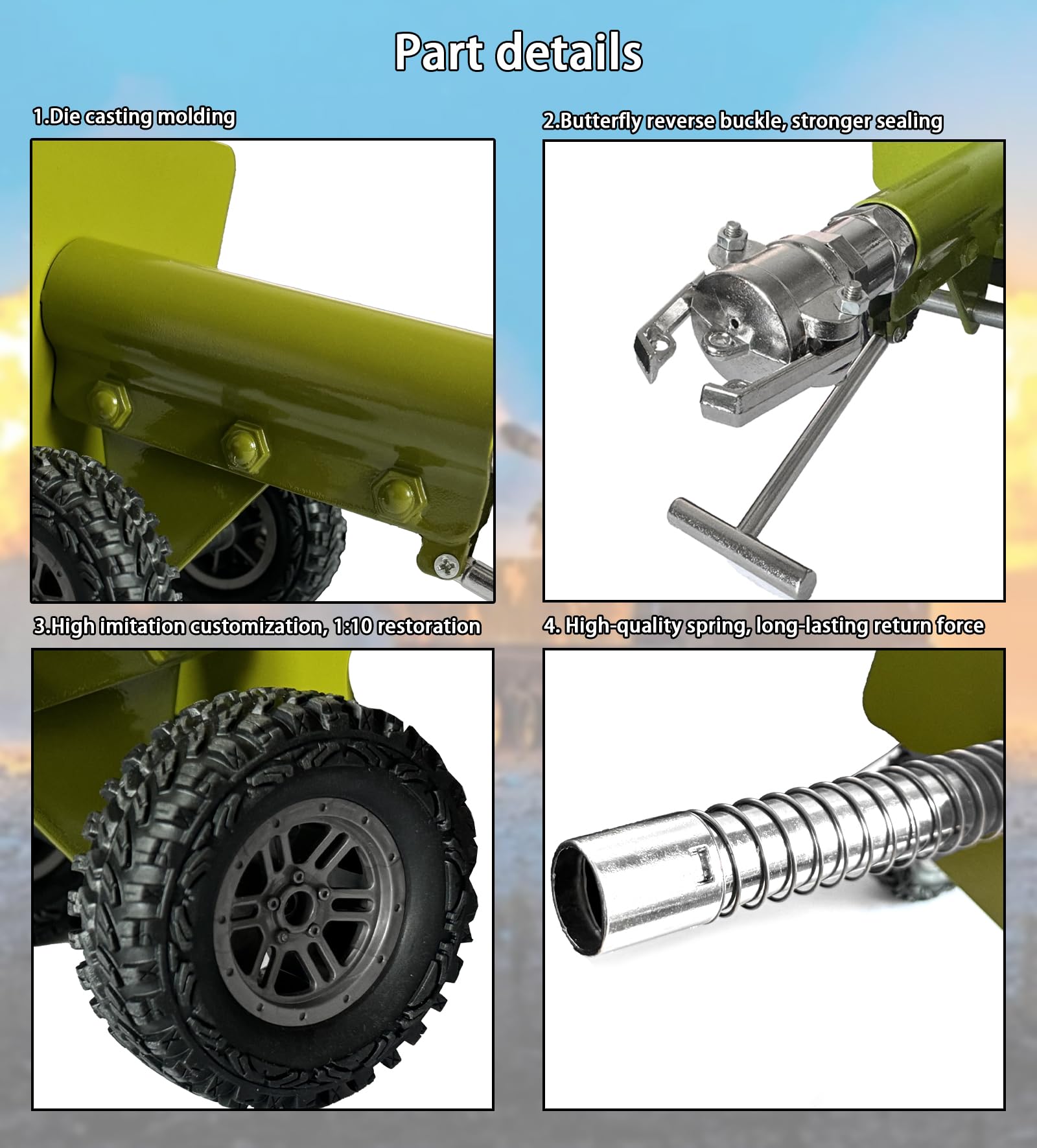 Part details

1.Die casting molding

2.Butterfly reverse buckle, stronger sealing

3.High imitation customization, 1:10 restoration

4. High-quality spring, long-lasting return force