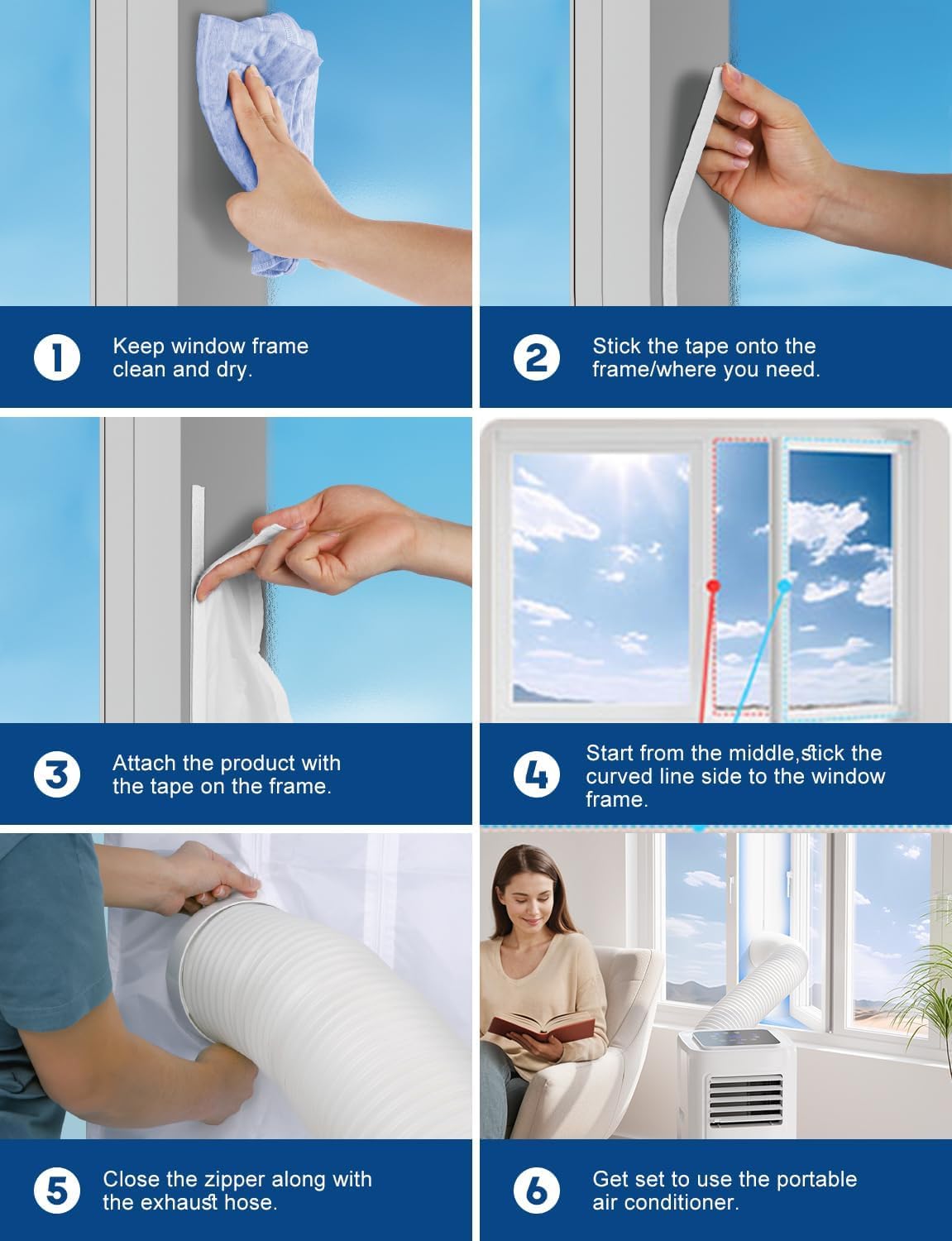 1
Keep window frame clean and dry.

2
Stick the tape onto the frame/where you need.

3
Attach the product with the tape on the frame.

4
Start from the middle,stick the curved line side to the window frame.

5
Close the zipper along with the exhaust hose.

6
Get set to use the portable air conditioner.